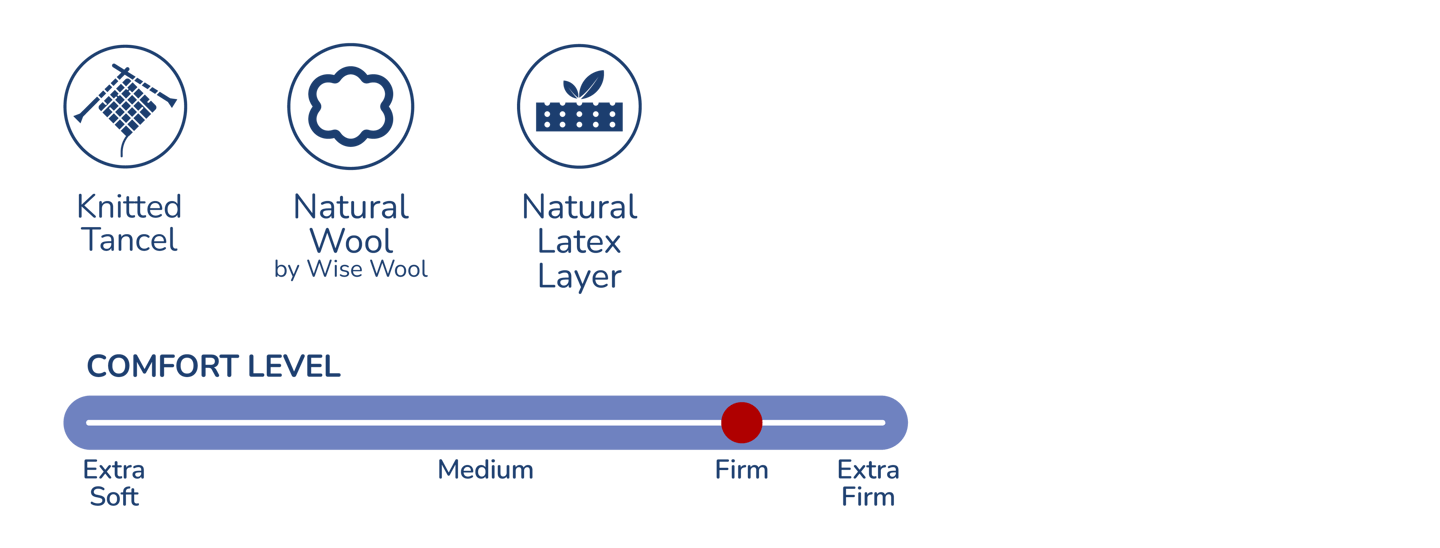 Knitted Tancel

Natural Wool
by Wise Wool

Natural Latex Layer

COMFORT LEVEL

Extra Soft

Medium

Firm

Extra Firm