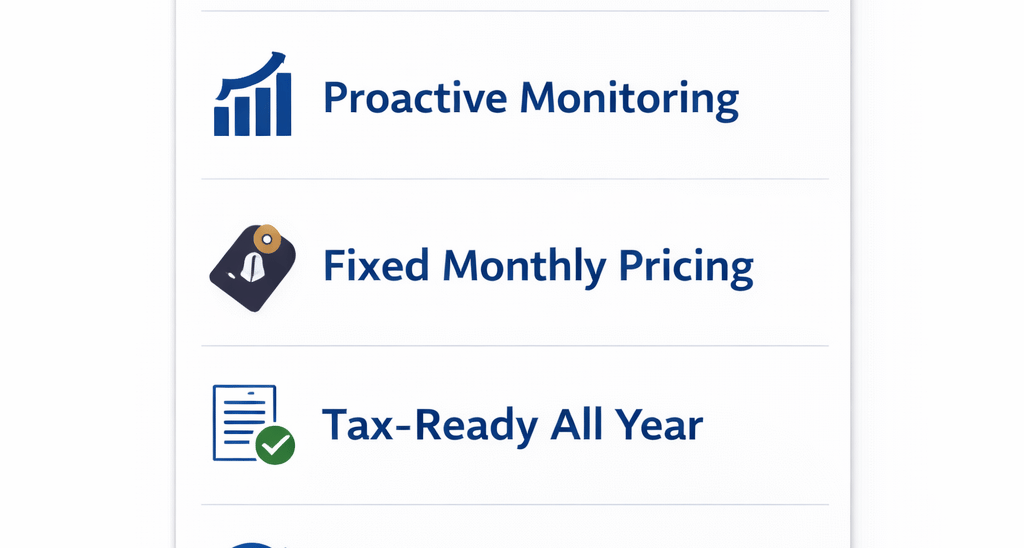 Proactive Monitoring

Fixed Monthly Pricing

Tax-Ready All Year