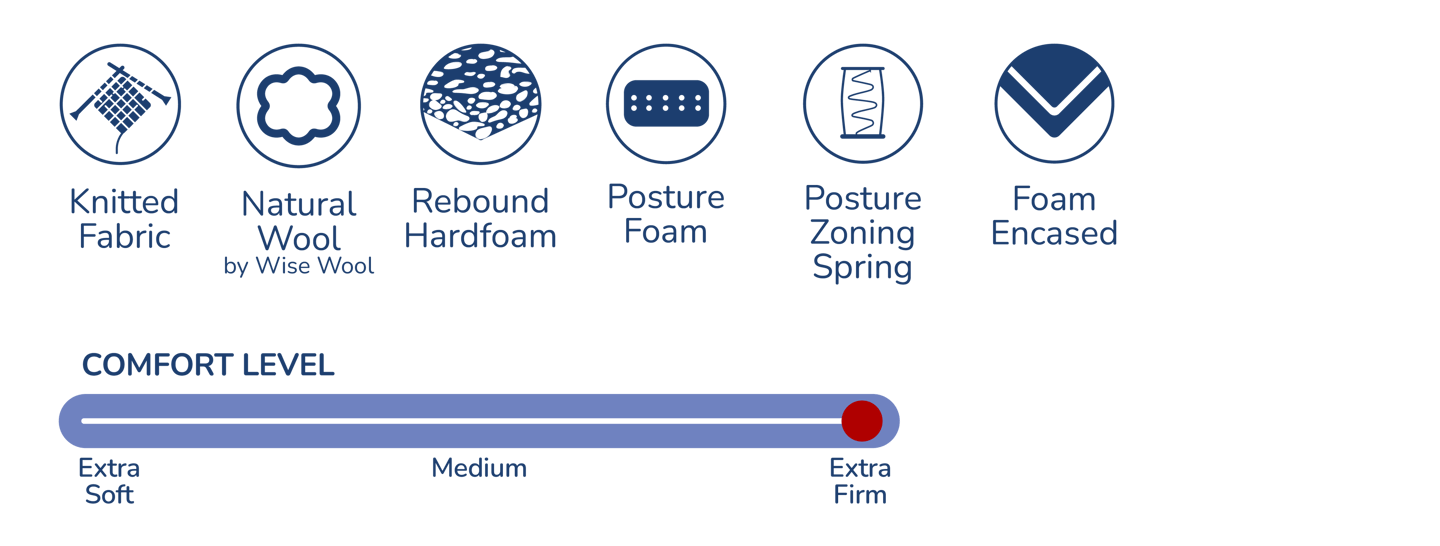 Knitted Fabric

Natural Wool
by Wise Wool

Rebound Hardfoam

Posture Foam

Posture Zoning Spring

Foam Encased

COMFORT LEVEL

Extra Soft

Medium

Extra Firm