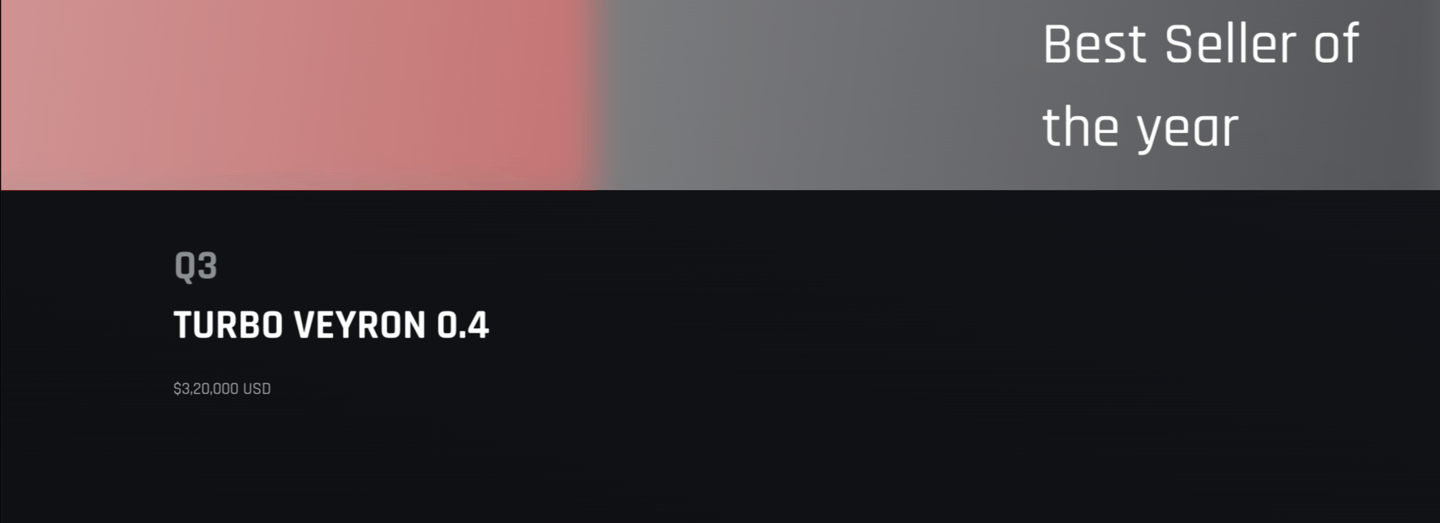 Best Seller of the year

Q3

TURBO VEYRON 0.4

$3,20,000 USD