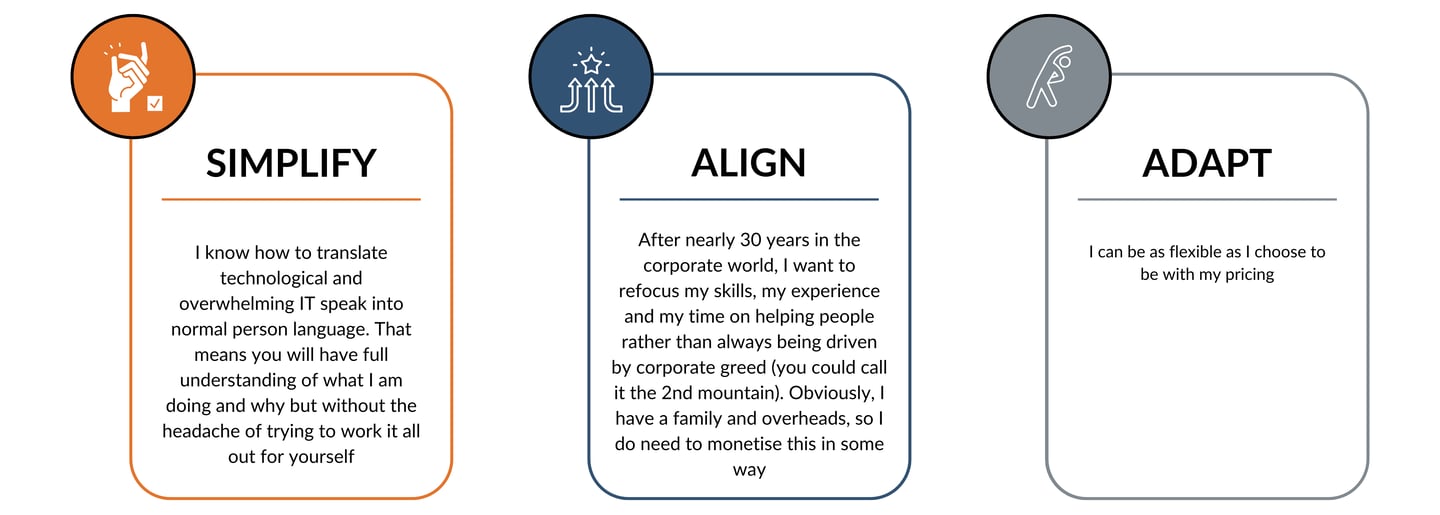 SIMPLIFY

I know how to translate technological and overwhelming IT speak into normal person language. That means you will have full understanding of what I am doing and why but without the headache of trying to work it all out for yourself

ALIGN

After nearly 30 years in the corporate world, I want to refocus my skills, my experience and my time on helping people rather than always being driven by corporate greed (you could call it the 2nd mountain). Obviously, I have a family and overheads, so I do need to monetise this in some way

ADAPT

I can be as flexible as I choose to be with my pricing