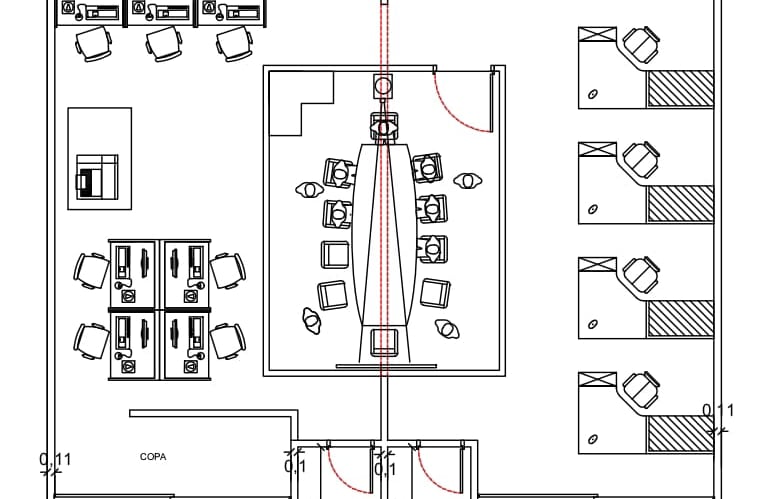 0,11
COPA
0,1
0,1
0,11