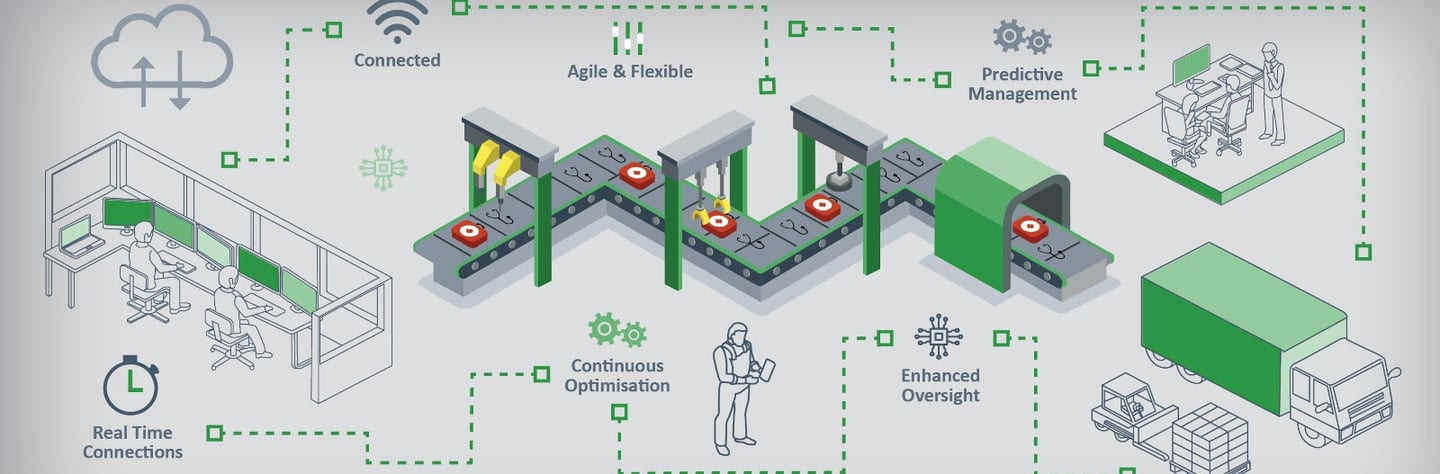 Connected

Agile & Flexible

Predictive Management

Continuous Optimisation

Enhanced Oversight

Real Time Connections