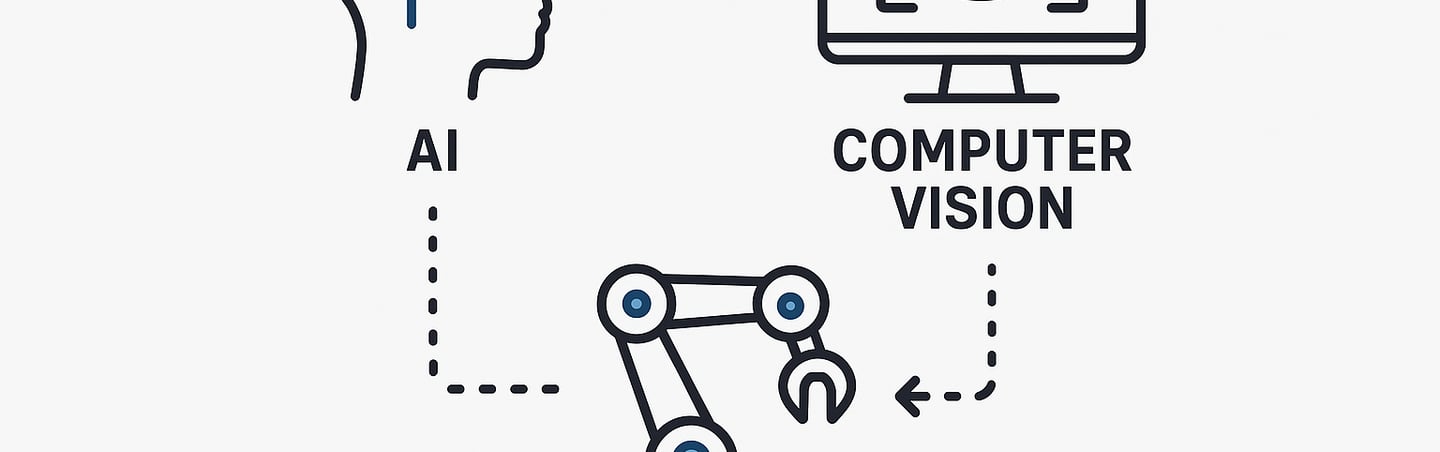 AI

COMPUTER VISION