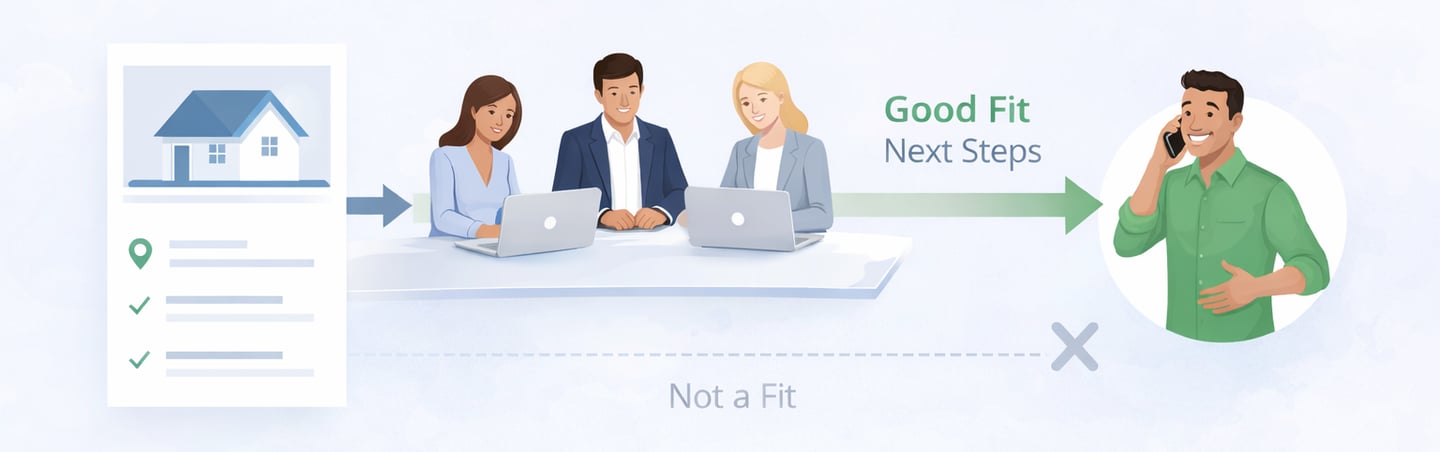 Good Fit
Next Steps

Not a Fit