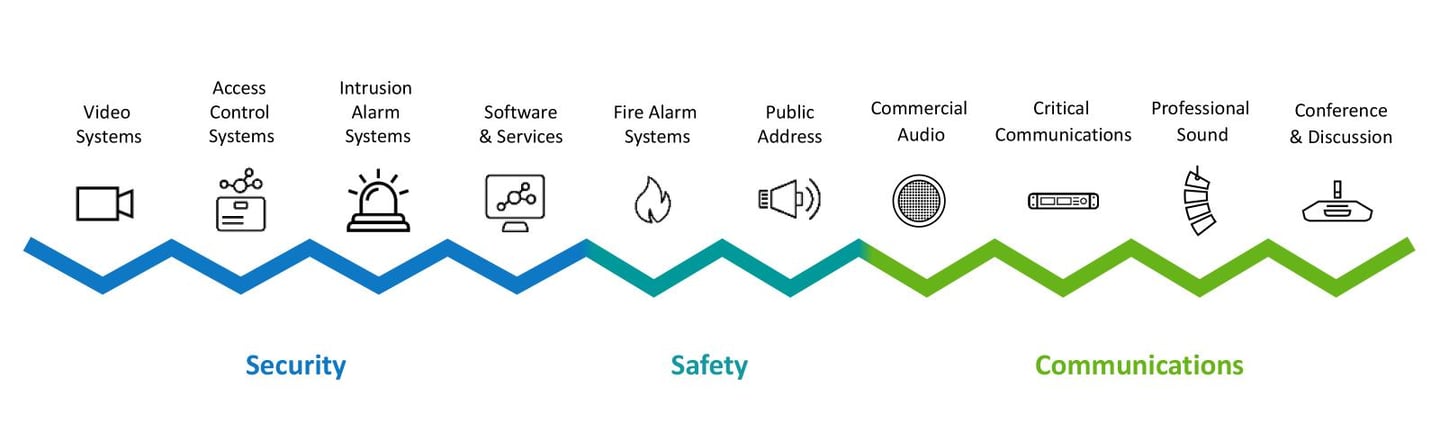 Video Systems

Access Control Systems

Intrusion Alarm Systems

Software & Services

Fire Alarm Systems

Public Address

Commercial Audio

Critical Communications

Professional Sound

Conference & Discussion

Security

Safety

Communications