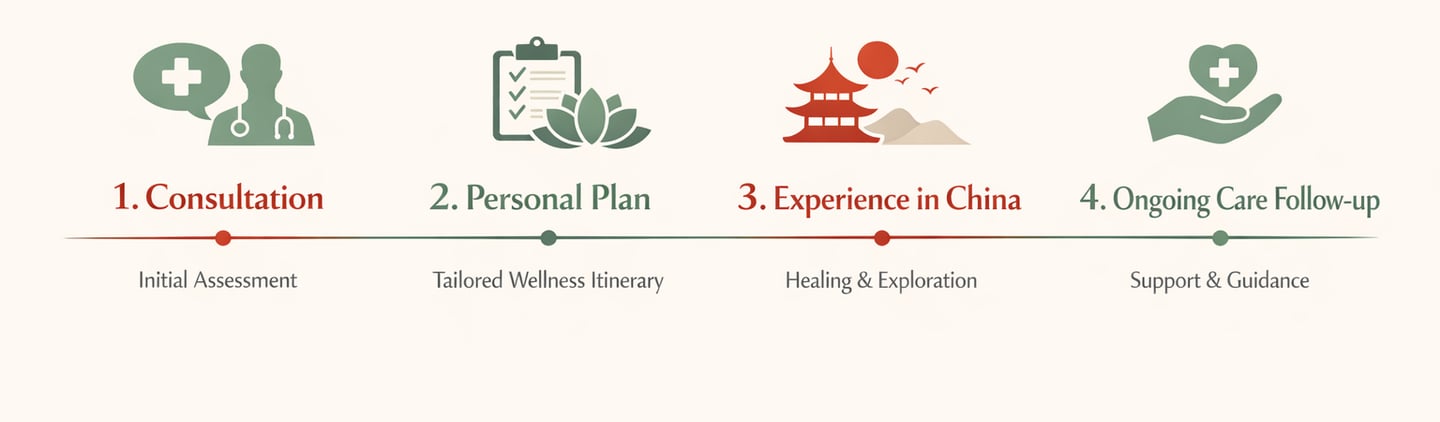 1. Consultation

Initial Assessment

2. Personal Plan

Tailored Wellness Itinerary

3. Experience in China

Healing & Exploration

4. Ongoing Care Follow-up

Support & Guidance