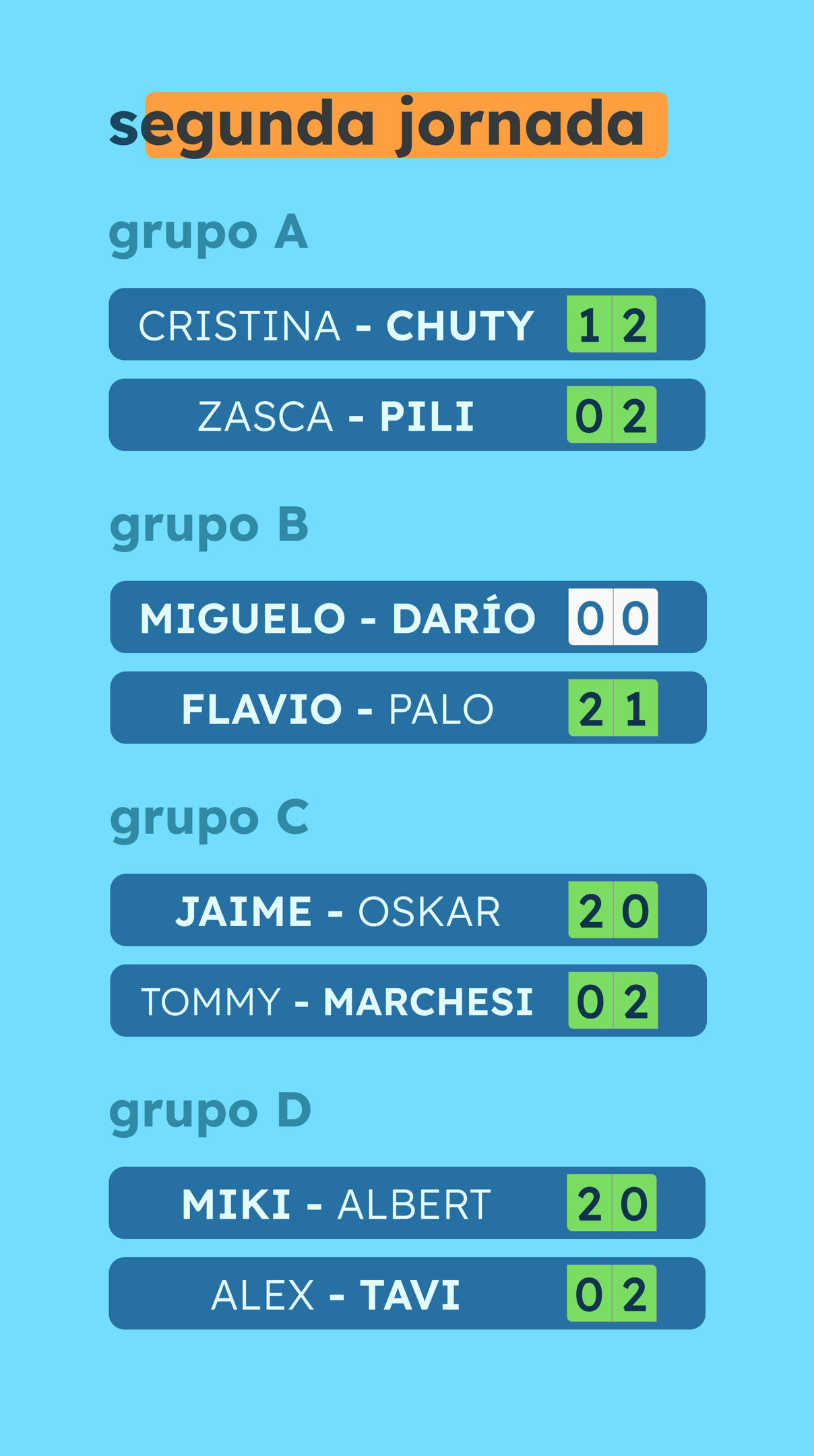 segunda jornada

grupo A

CRISTINA - CHUTY 1 2

ZASCA - PILI 0 2

grupo B

MIGUELO - DARÍO 0 0

FLAVIO - PALO 2 1

grupo C

JAIME - OSKAR 2 0

TOMMY - MARCHESI 0 2

grupo D

MIKI - ALBERT 2 0

ALEX - TAVI 0 2