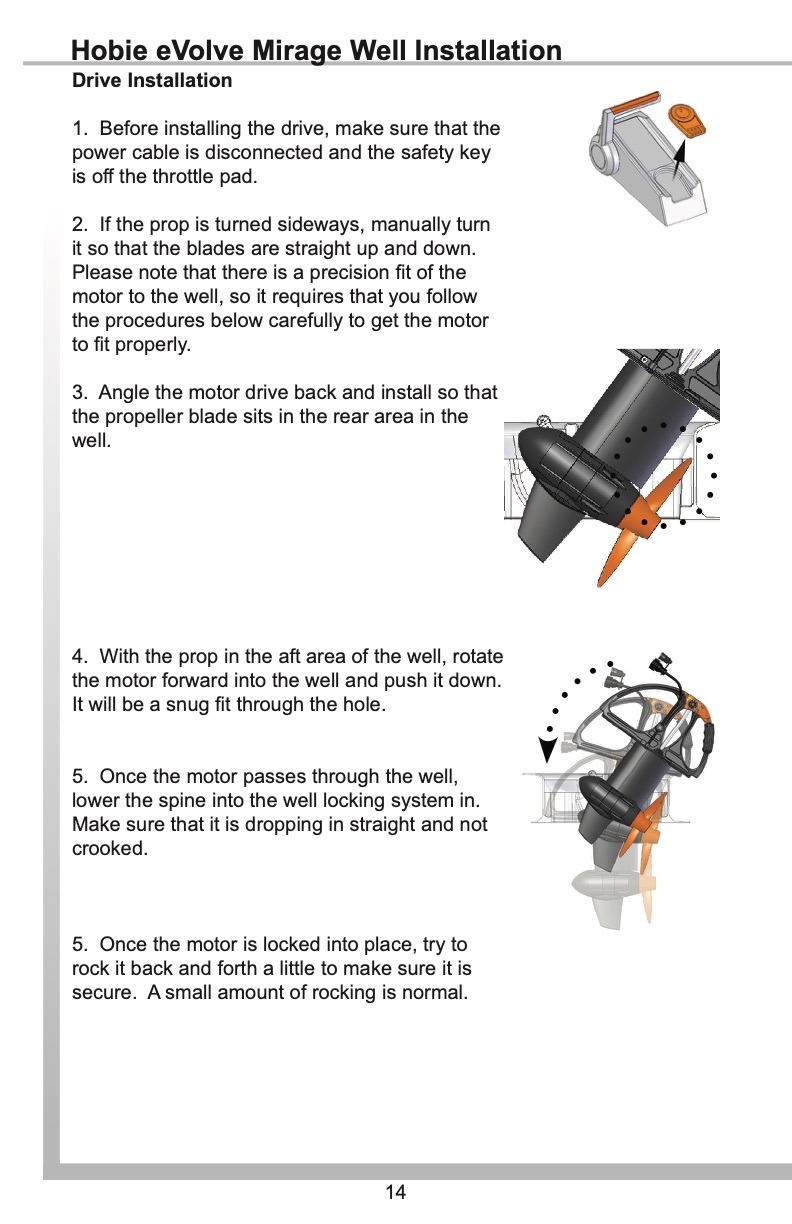 Hobie eVolve Mirage Well Installation

Drive Installation

1. Before installing the drive, make sure that the power cable is disconnected and the safety key is off the throttle pad.

2. If the prop is turned sideways, manually turn it so that the blades are straight up and down. Please note that there is a precision fit of the motor to the well, so it requires that you follow the procedures below carefully to get the motor to fit properly.

3. Angle the motor drive back and install so that the propeller blade sits in the rear area in the well.

4. With the prop in the aft area of the well, rotate the motor forward into the well and push it down. It will be a snug fit through the hole.

5. Once the motor passes through the well, lower the spine into the well locking system in. Make sure that it is dropping in straight and not crooked.

5. Once the motor is locked into place, try to rock it back and forth a little to make sure it is secure. A small amount of rocking is normal.

14