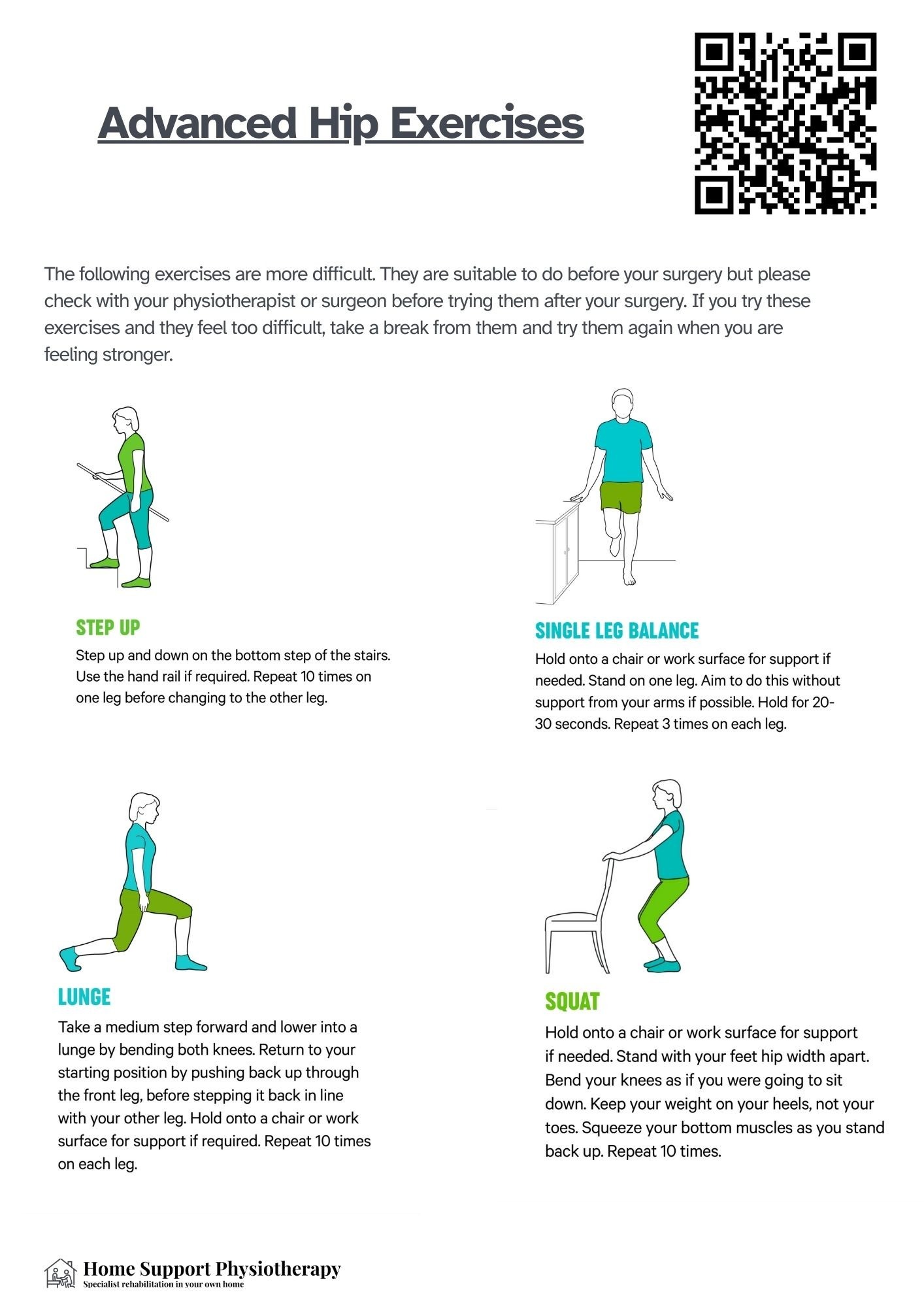 Advanced Hip Exercises

The following exercises are more difficult. They are suitable to do before your surgery but please check with your physiotherapist or surgeon before trying them after your surgery. If you try these exercises and they feel too difficult, take a break from them and try them again when you are feeling stronger.

STEP UP
Step up and down on the bottom step of the stairs. Use the hand rail if required. Repeat 10 times on one leg before changing to the other leg.

SINGLE LEG BALANCE
Hold onto a chair or work surface for support if needed. Stand on one leg. Aim to do this without support from your arms if possible. Hold for 20-30 seconds. Repeat 3 times on each leg.

LUNGE
Take a medium step forward and lower into a lunge by bending both knees. Return to your starting position by pushing back up through the front leg, before stepping it back in line with your other leg. Hold onto a chair or work surface for support if required. Repeat 10 times on each leg.

SQUAT
Hold onto a chair or work surface for support if needed. Stand with your feet hip width apart. Bend your knees as if you were going to sit down. Keep your weight on your heels, not your toes. Squeeze your bottom muscles as you stand back up. Repeat 10 times.

Home Support Physiotherapy
Specialist rehabilitation in your own home