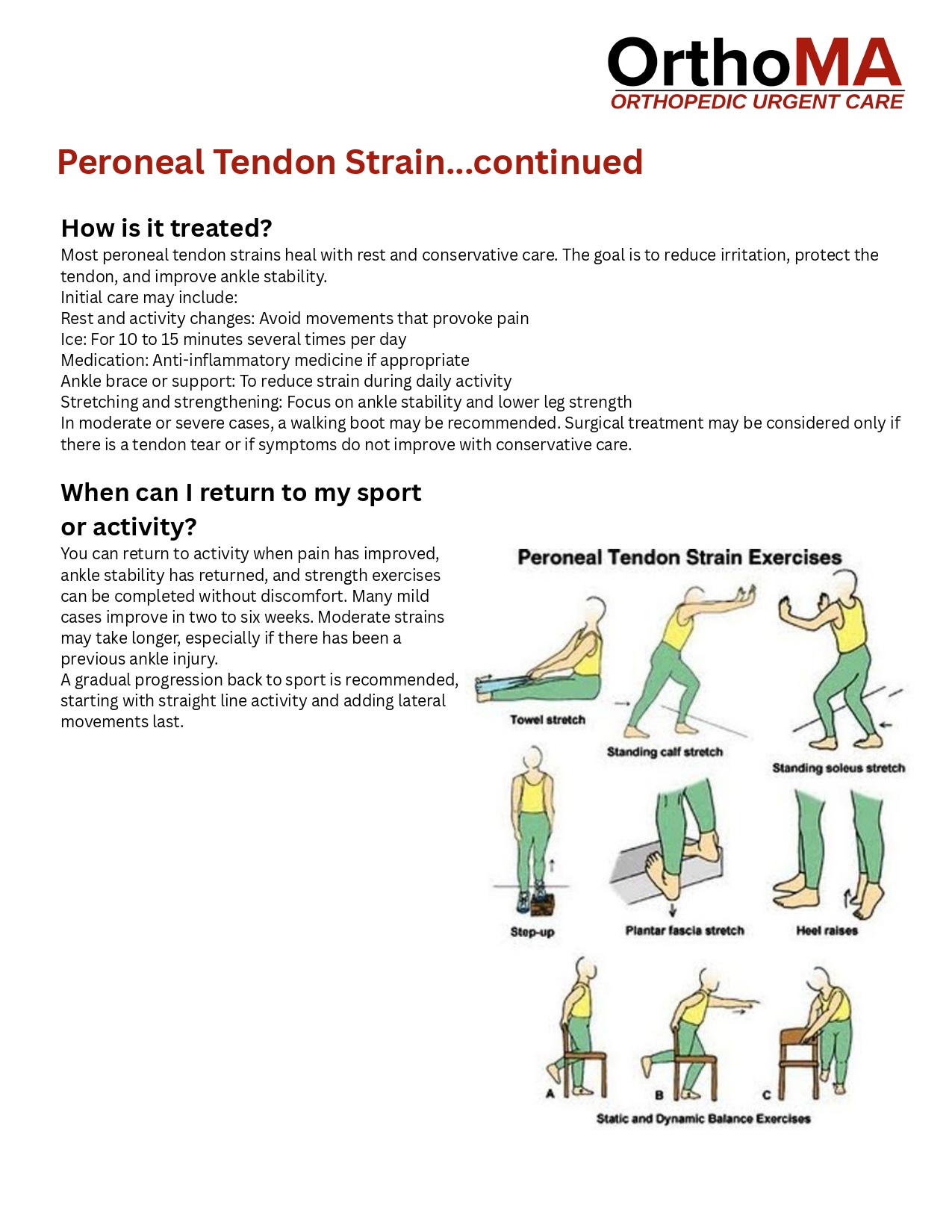 OrthoMA
ORTHOPEDIC URGENT CARE

Peroneal Tendon Strain...continued

How is it treated?

Most peroneal tendon strains heal with rest and conservative care. The goal is to reduce irritation, protect the tendon, and improve ankle stability.
Initial care may include:
Rest and activity changes: Avoid movements that provoke pain
Ice: For 10 to 15 minutes several times per day
Medication: Anti-inflammatory medicine if appropriate
Ankle brace or support: To reduce strain during daily activity
Stretching and strengthening: Focus on ankle stability and lower leg strength
In moderate or severe cases, a walking boot may be recommended. Surgical treatment may be considered only if there is a tendon tear or if symptoms do not improve with conservative care.

When can I return to my sport or activity?

You can return to activity when pain has improved, ankle stability has returned, and strength exercises can be completed without discomfort. Many mild cases improve in two to six weeks. Moderate strains may take longer, especially if there has been a previous ankle injury.
A gradual progression back to sport is recommended, starting with straight line activity and adding lateral movements last.

Peroneal Tendon Strain Exercises

Towel stretch

Standing calf stretch

Standing soleus stretch

Step-up

Plantar fascia stretch

Heel raises

A

B

C

Static and Dynamic Balance Exercises