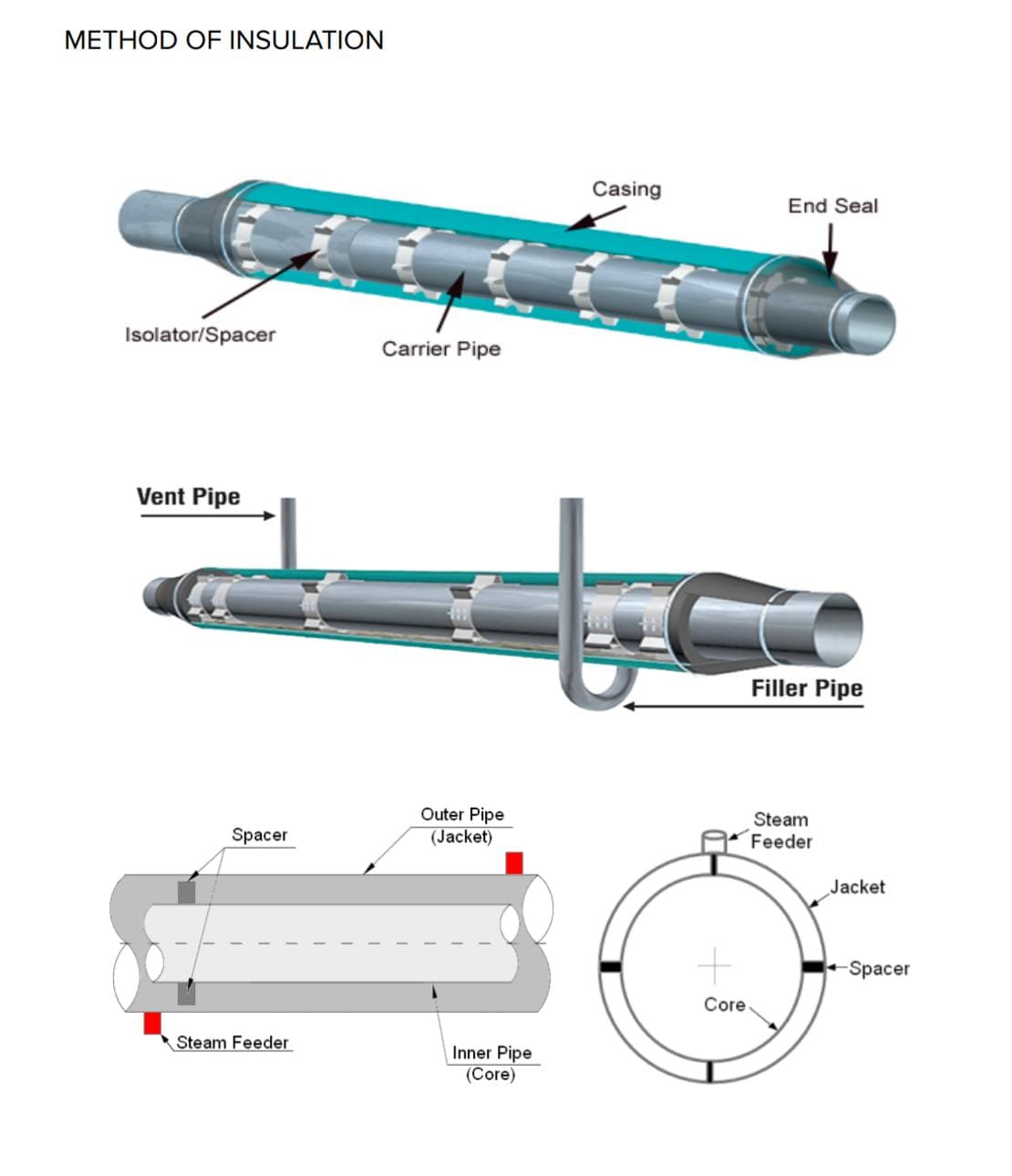 METHOD OF INSULATION

Casing

End Seal

Isolator/Spacer

Carrier Pipe

Vent Pipe

Filler Pipe

Spacer

Outer Pipe (Jacket)

Steam Feeder

Inner Pipe (Core)

Steam Feeder

Jacket

Spacer

Core