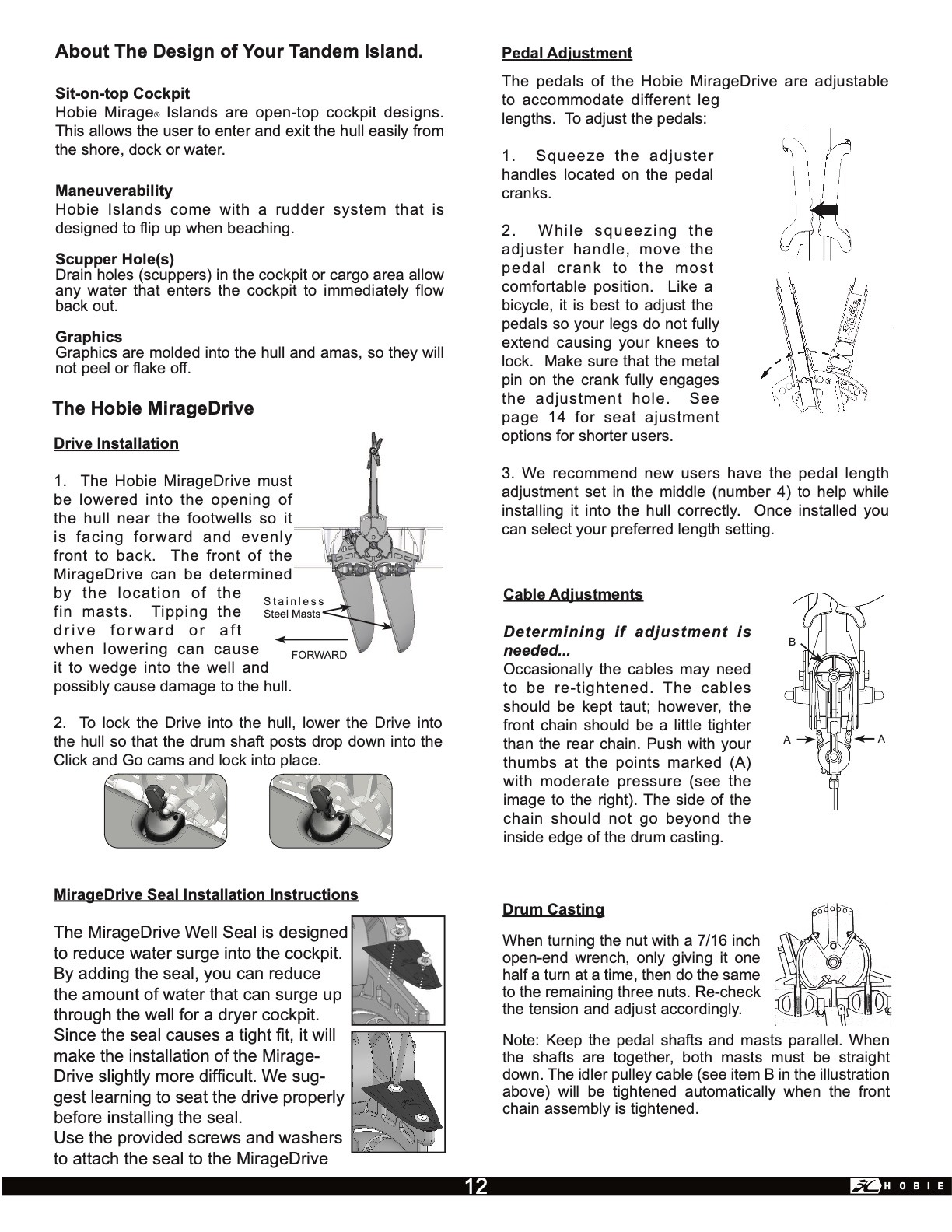 About The Design of Your Tandem Island.

Sit-on-top Cockpit
Hobie Mirage® Islands are open-top cockpit designs. This allows the user to enter and exit the hull easily from the shore, dock or water.

Maneuverability
Hobie Islands come with a rudder system that is designed to flip up when beaching.

Scupper Hole(s)
Drain holes (scuppers) in the cockpit or cargo area allow any water that enters the cockpit to immediately flow back out.

Graphics
Graphics are molded into the hull and amas, so they will not peel or flake off.

The Hobie MirageDrive

Drive Installation

1. The Hobie MirageDrive must be lowered into the opening of the hull near the footwells so it is facing forward and evenly front to back. The front of the MirageDrive can be determined by the location of the fin masts. Tipping the drive forward or aft when lowering can cause it to wedge into the well and possibly cause damage to the hull.

Stainless Steel Masts
FORWARD

2. To lock the Drive into the hull, lower the Drive into the hull so that the drum shaft posts drop down into the Click and Go cams and lock into place.

MirageDrive Seal Installation Instructions

The MirageDrive Well Seal is designed to reduce water surge into the cockpit. By adding the seal, you can reduce the amount of water that can surge up through the well for a dryer cockpit. Since the seal causes a tight fit, it will make the installation of the MirageDrive slightly more difficult. We suggest learning to seat the drive properly before installing the seal.
Use the provided screws and washers to attach the seal to the MirageDrive

Pedal Adjustment

The pedals of the Hobie MirageDrive are adjustable to accommodate different leg lengths. To adjust the pedals:

1. Squeeze the adjuster handles located on the pedal cranks.

2. While squeezing the adjuster handle, move the pedal crank to the most comfortable position. Like a bicycle, it is best to adjust the pedals so your legs do not fully extend causing your knees to lock. Make sure that the metal pin on the crank fully engages the adjustment hole. See page 14 for seat ajustment options for shorter users.

3. We recommend new users have the pedal length adjustment set in the middle (number 4) to help while installing it into the hull correctly. Once installed you can select your preferred length setting.

Cable Adjustments

Determining if adjustment is needed...
Occasionally the cables may need to be re-tightened. The cables should be kept taut; however, the front chain should be a little tighter than the rear chain. Push with your thumbs at the points marked (A) with moderate pressure (see the image to the right). The side of the chain should not go beyond the inside edge of the drum casting.

B
A
A

Drum Casting

When turning the nut with a 7/16 inch open-end wrench, only giving it one half a turn at a time, then do the same to the remaining three nuts. Re-check the tension and adjust accordingly.

Note: Keep the pedal shafts and masts parallel. When the shafts are together, both masts must be straight down. The idler pulley cable (see item B in the illustration above) will be tightened automatically when the front chain assembly is tightened.

12

HOBIE