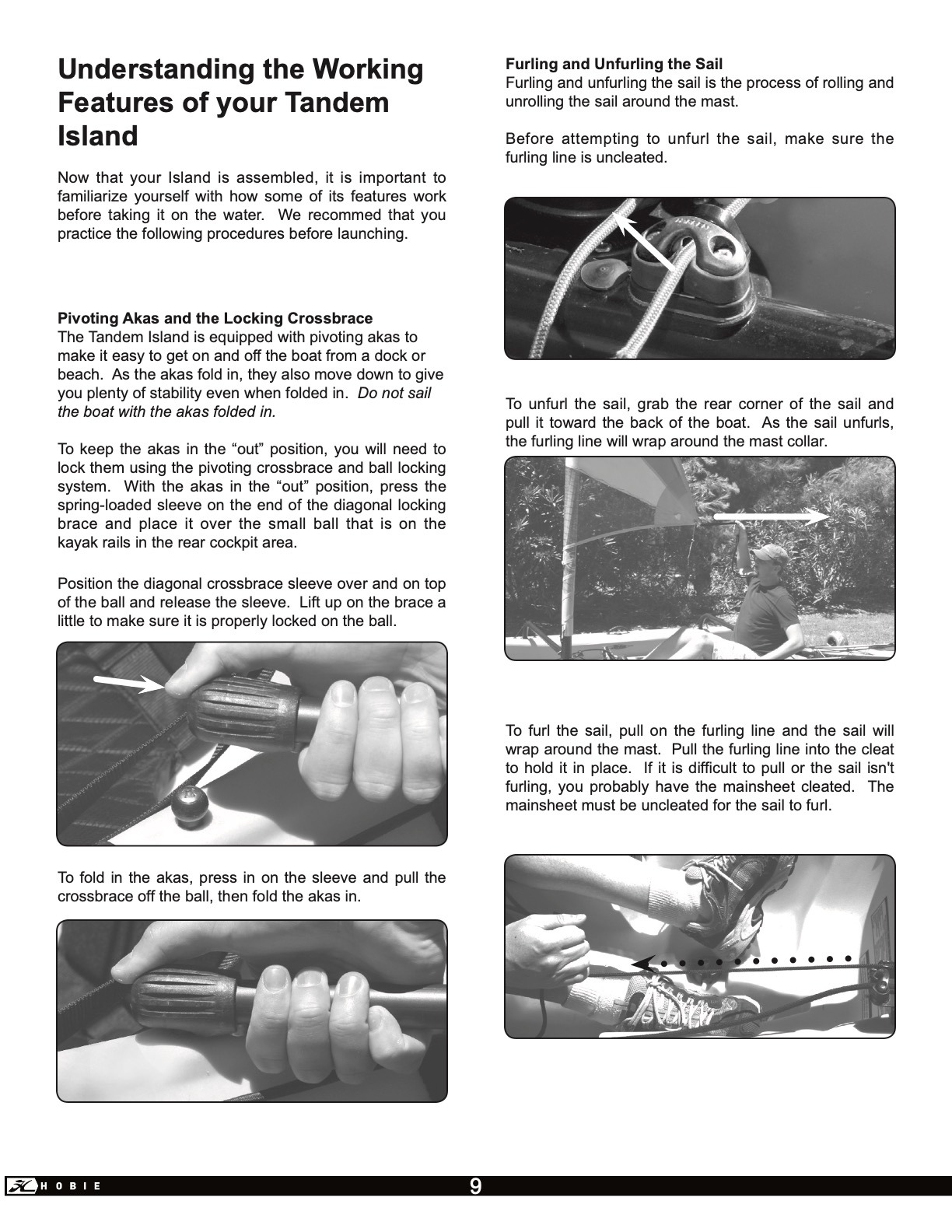 Understanding the Working Features of your Tandem Island

Now that your Island is assembled, it is important to familiarize yourself with how some of its features work before taking it on the water. We recommed that you practice the following procedures before launching.

Pivoting Akas and the Locking Crossbrace
The Tandem Island is equipped with pivoting akas to make it easy to get on and off the boat from a dock or beach. As the akas fold in, they also move down to give you plenty of stability even when folded in. Do not sail the boat with the akas folded in.

To keep the akas in the “out” position, you will need to lock them using the pivoting crossbrace and ball locking system. With the akas in the “out” position, press the spring-loaded sleeve on the end of the diagonal locking brace and place it over the small ball that is on the kayak rails in the rear cockpit area.

Position the diagonal crossbrace sleeve over and on top of the ball and release the sleeve. Lift up on the brace a little to make sure it is properly locked on the ball.

To fold in the akas, press in on the sleeve and pull the crossbrace off the ball, then fold the akas in.

Furling and Unfurling the Sail
Furling and unfurling the sail is the process of rolling and unrolling the sail around the mast.

Before attempting to unfurl the sail, make sure the furling line is uncleated.

To unfurl the sail, grab the rear corner of the sail and pull it toward the back of the boat. As the sail unfurls, the furling line will wrap around the mast collar.

To furl the sail, pull on the furling line and the sail will wrap around the mast. Pull the furling line into the cleat to hold it in place. If it is difficult to pull or the sail isn't furling, you probably have the mainsheet cleated. The mainsheet must be uncleated for the sail to furl.

HOBIE 9