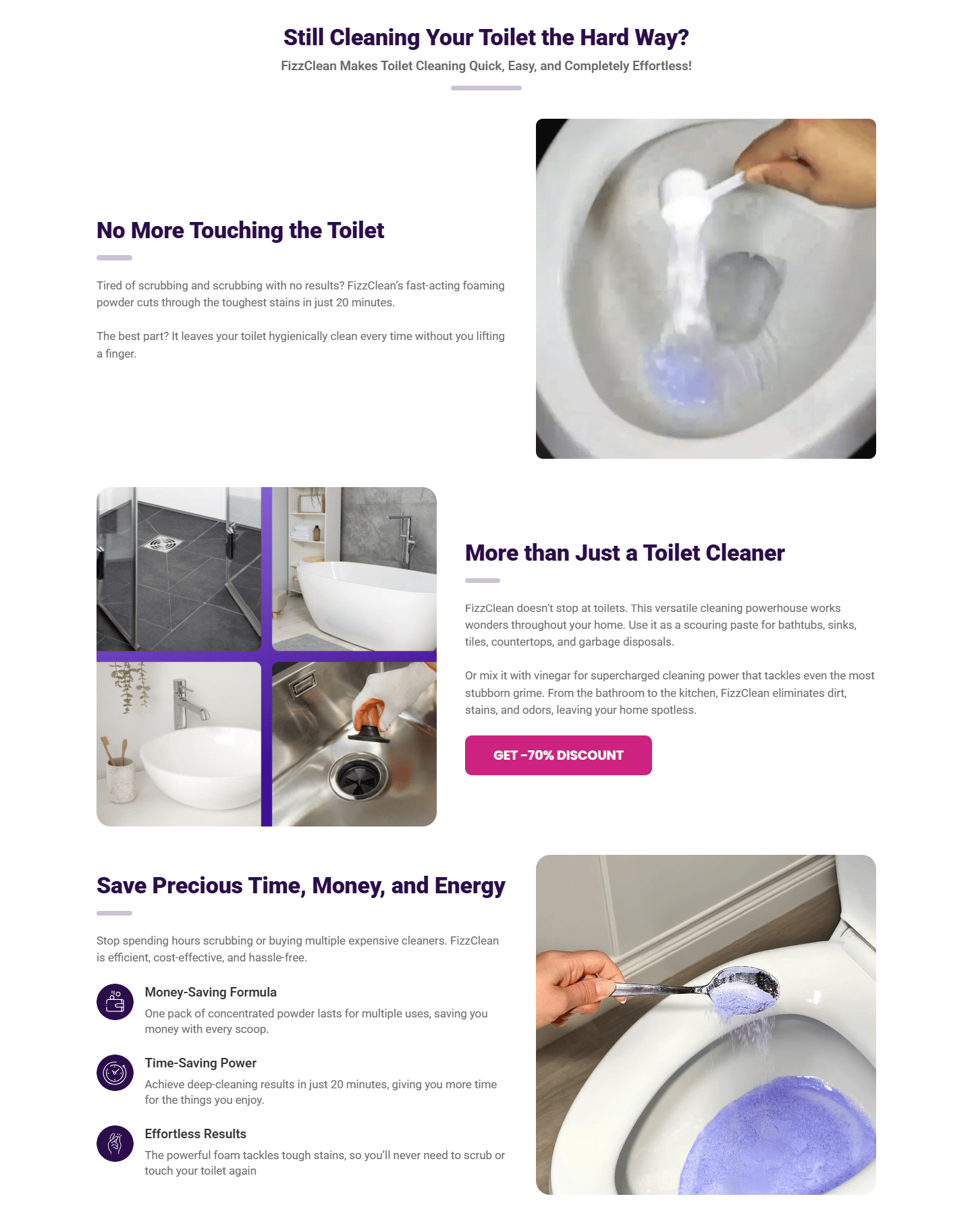 Still Cleaning Your Toilet the Hard Way?

FizzClean Makes Toilet Cleaning Quick, Easy, and Completely Effortless!

No More Touching the Toilet

Tired of scrubbing and scrubbing with no results? FizzClean's fast-acting foaming powder cuts through the toughest stains in just 20 minutes.

The best part? It leaves your toilet hygienically clean every time without you lifting a finger.

More than Just a Toilet Cleaner

FizzClean doesn't stop at toilets. This versatile cleaning powerhouse works wonders throughout your home. Use it as a scouring paste for bathtubs, sinks, tiles, countertops, and garbage disposals.

Or mix it with vinegar for supercharged cleaning power that tackles even the most stubborn grime. From the bathroom to the kitchen, FizzClean eliminates dirt, stains, and odors, leaving your home spotless.

GET -70% DISCOUNT

Save Precious Time, Money, and Energy

Stop spending hours scrubbing or buying multiple expensive cleaners. FizzClean is efficient, cost-effective, and hassle-free.

Money-Saving Formula

One pack of concentrated powder lasts for multiple uses, saving you money with every scoop.

Time-Saving Power

Achieve deep-cleaning results in just 20 minutes, giving you more time for the things you enjoy.

Effortless Results

The powerful foam tackles tough stains, so you'll never need to scrub or touch your toilet again