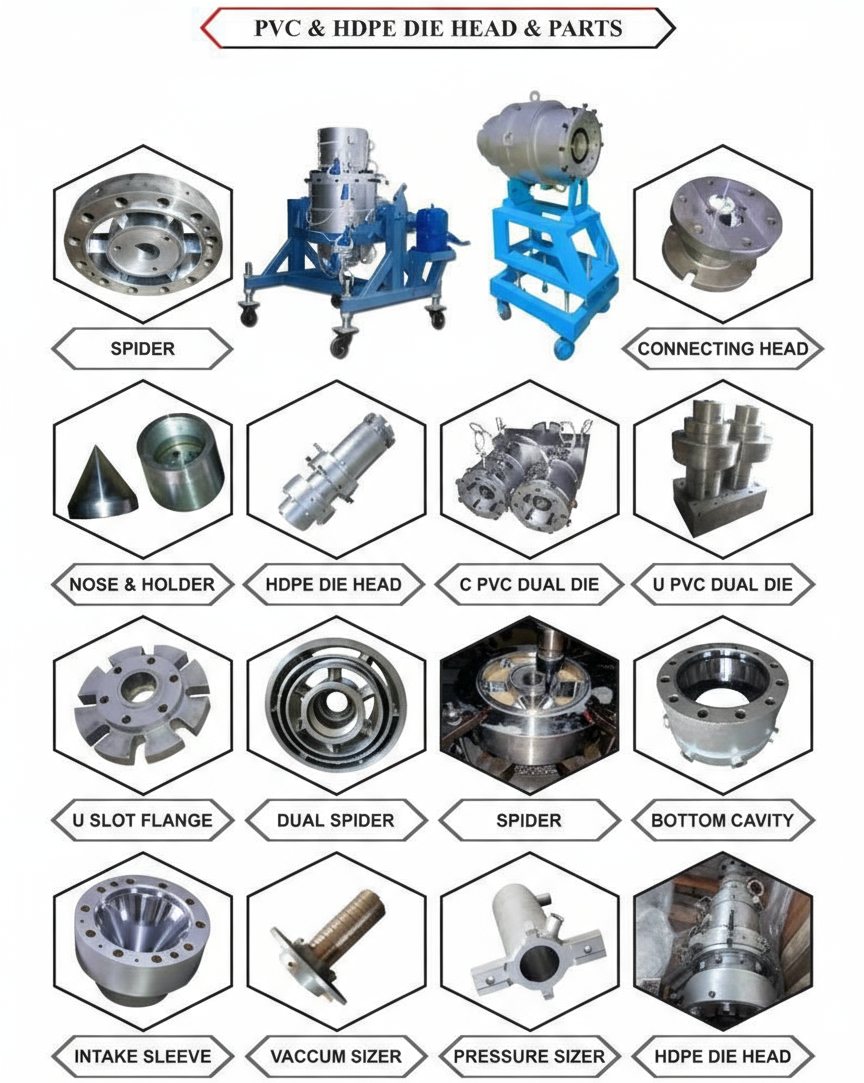 PVC & HDPE DIE HEAD & PARTS

SPIDER

CONNECTING HEAD

NOSE & HOLDER

HDPE DIE HEAD

C PVC DUAL DIE

U PVC DUAL DIE

U SLOT FLANGE

DUAL SPIDER

SPIDER

BOTTOM CAVITY

INTAKE SLEEVE

VACCUM SIZER

PRESSURE SIZER

HDPE DIE HEAD