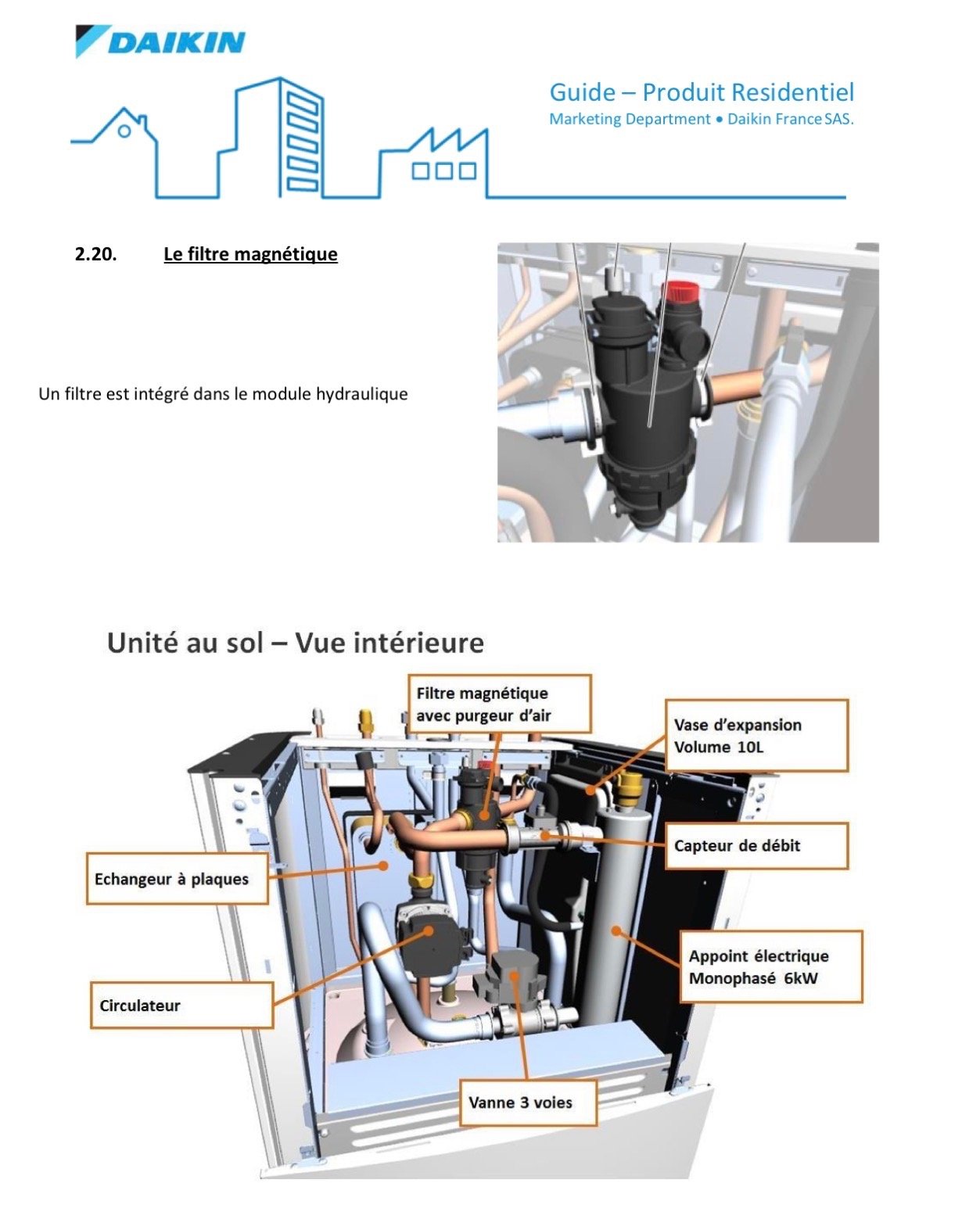 DAIKIN

Guide – Produit Residentiel
Marketing Department • Daikin France SAS.

2.20. Le filtre magnétique

Un filtre est intégré dans le module hydraulique

Unité au sol – Vue intérieure

Filtre magnétique avec purgeur d'air

Vase d'expansion Volume 10L

Capteur de débit

Echangeur à plaques

Appoint électrique Monophasé 6kW

Circulateur

Vanne 3 voies