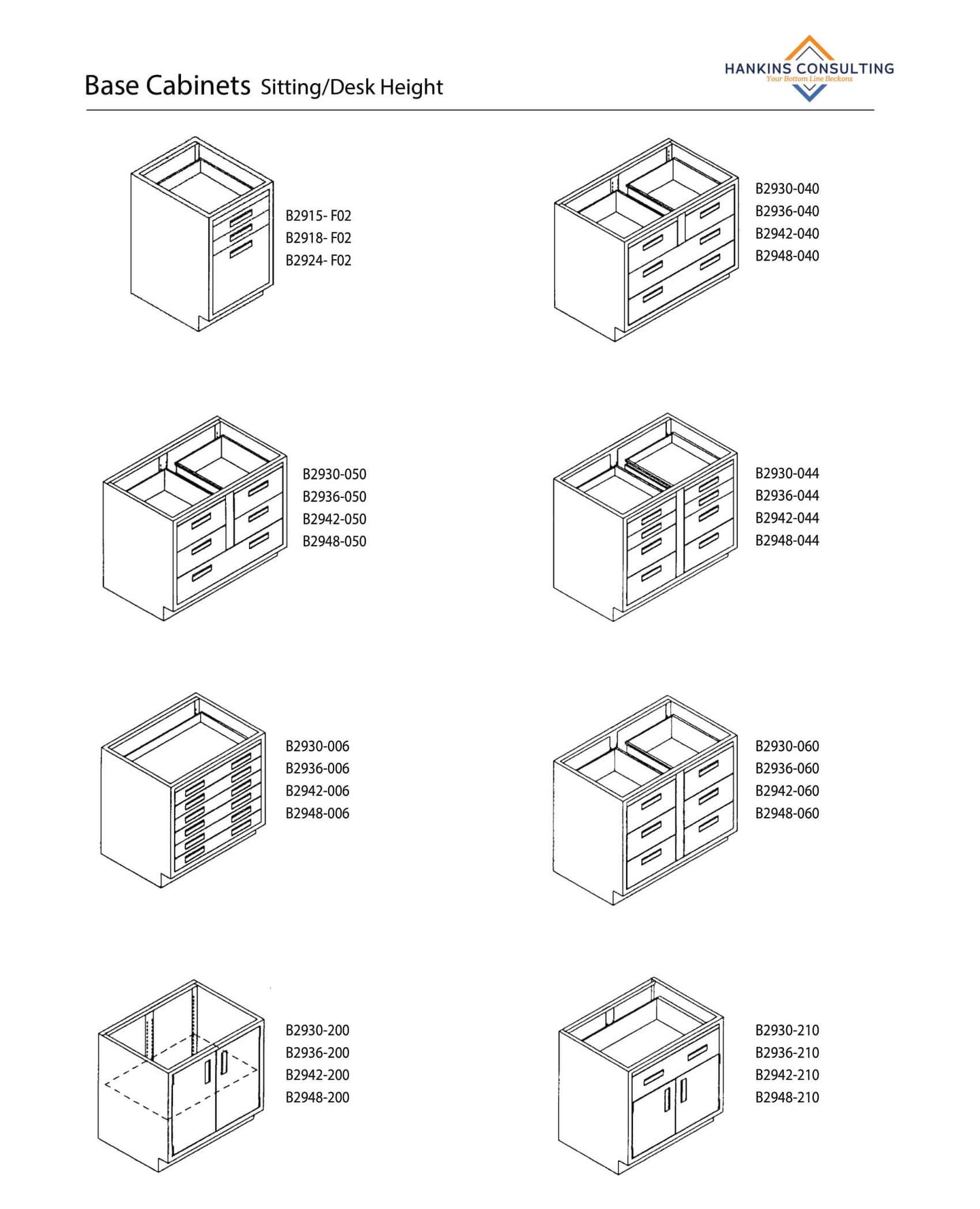 Base Cabinets Sitting/Desk Height

HANKINS CONSULTING
Your Bottom Line Beckons

B2915- F02
B2918- F02
B2924- F02

B2930-040
B2936-040
B2942-040
B2948-040

B2930-050
B2936-050
B2942-050
B2948-050

B2930-044
B2936-044
B2942-044
B2948-044

B2930-006
B2936-006
B2942-006
B2948-006

B2930-060
B2936-060
B2942-060
B2948-060

B2930-200
B2936-200
B2942-200
B2948-200

B2930-210
B2936-210
B2942-210
B2948-210