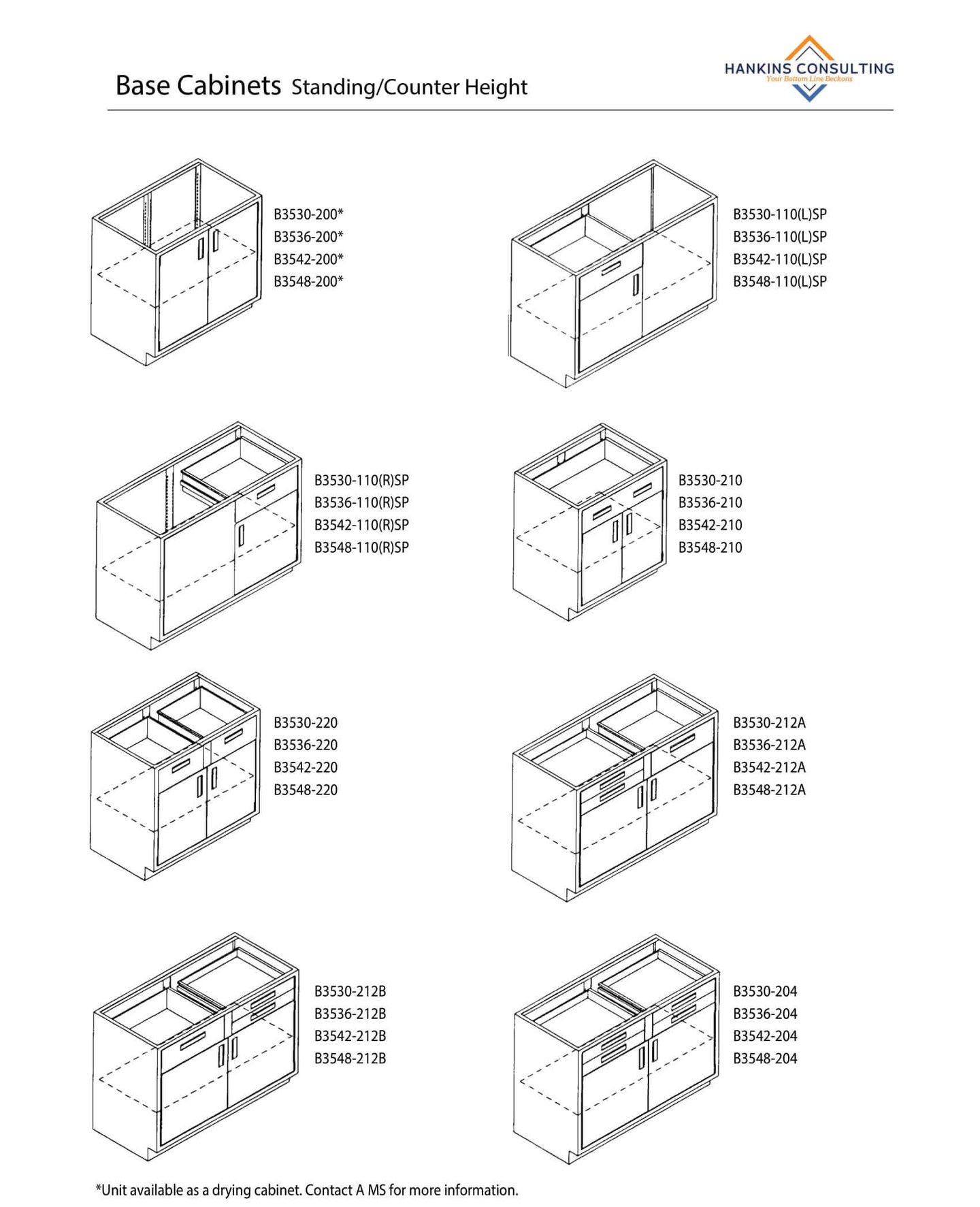 Base Cabinets Standing/Counter Height

HANKINS CONSULTING
Your Bottom Line Beckons

B3530-200*
B3536-200*
B3542-200*
B3548-200*

B3530-110(L)SP
B3536-110(L)SP
B3542-110(L)SP
B3548-110(L)SP

B3530-110(R)SP
B3536-110(R)SP
B3542-110(R)SP
B3548-110(R)SP

B3530-210
B3536-210
B3542-210
B3548-210

B3530-220
B3536-220
B3542-220
B3548-220

B3530-212A
B3536-212A
B3542-212A
B3548-212A

B3530-212B
B3536-212B
B3542-212B
B3548-212B

B3530-204
B3536-204
B3542-204
B3548-204

*Unit available as a drying cabinet. Contact A MS for more information.