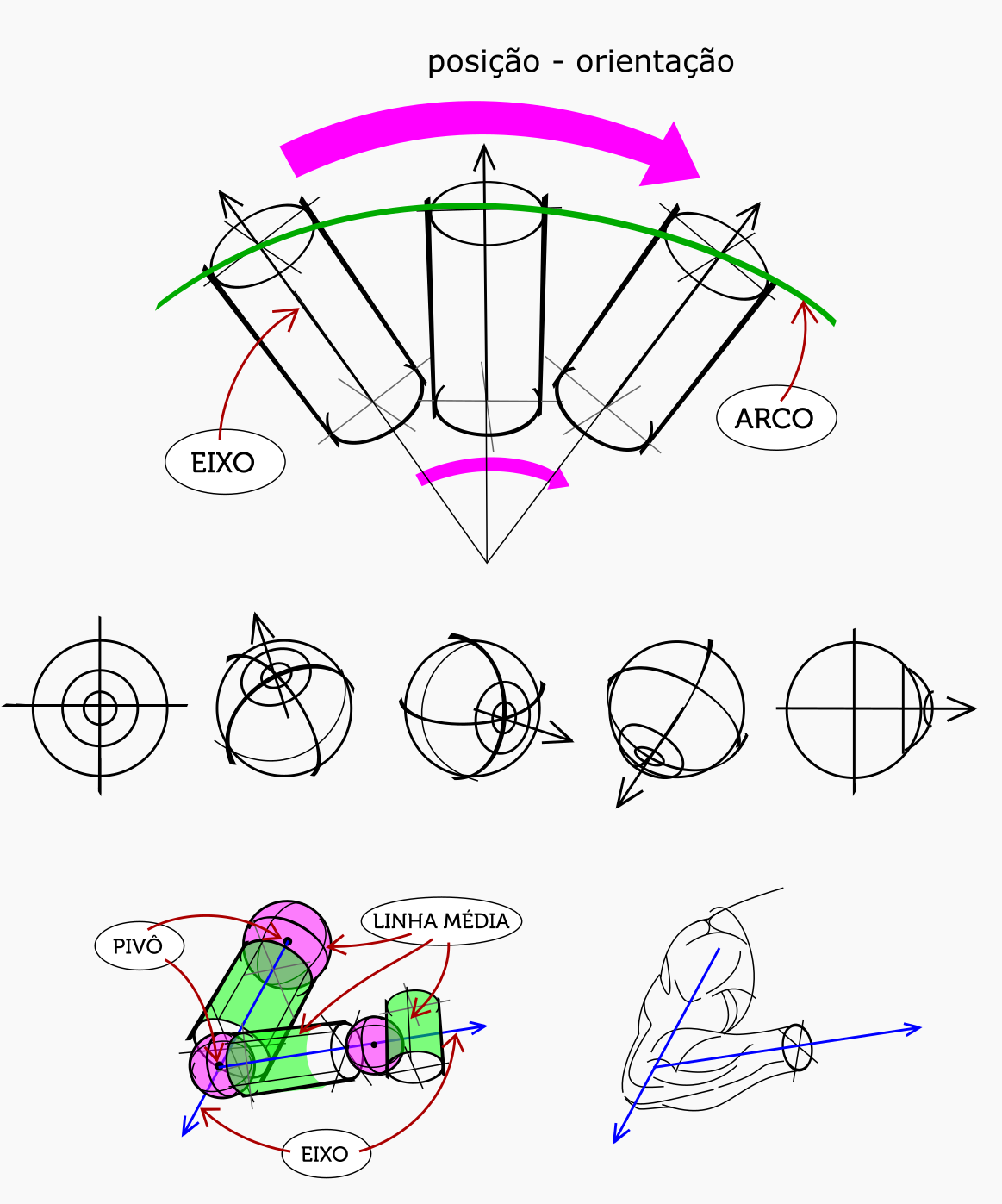 posição - orientação

EIXO

ARCO

PIVÔ

LINHA MÉDIA

EIXO