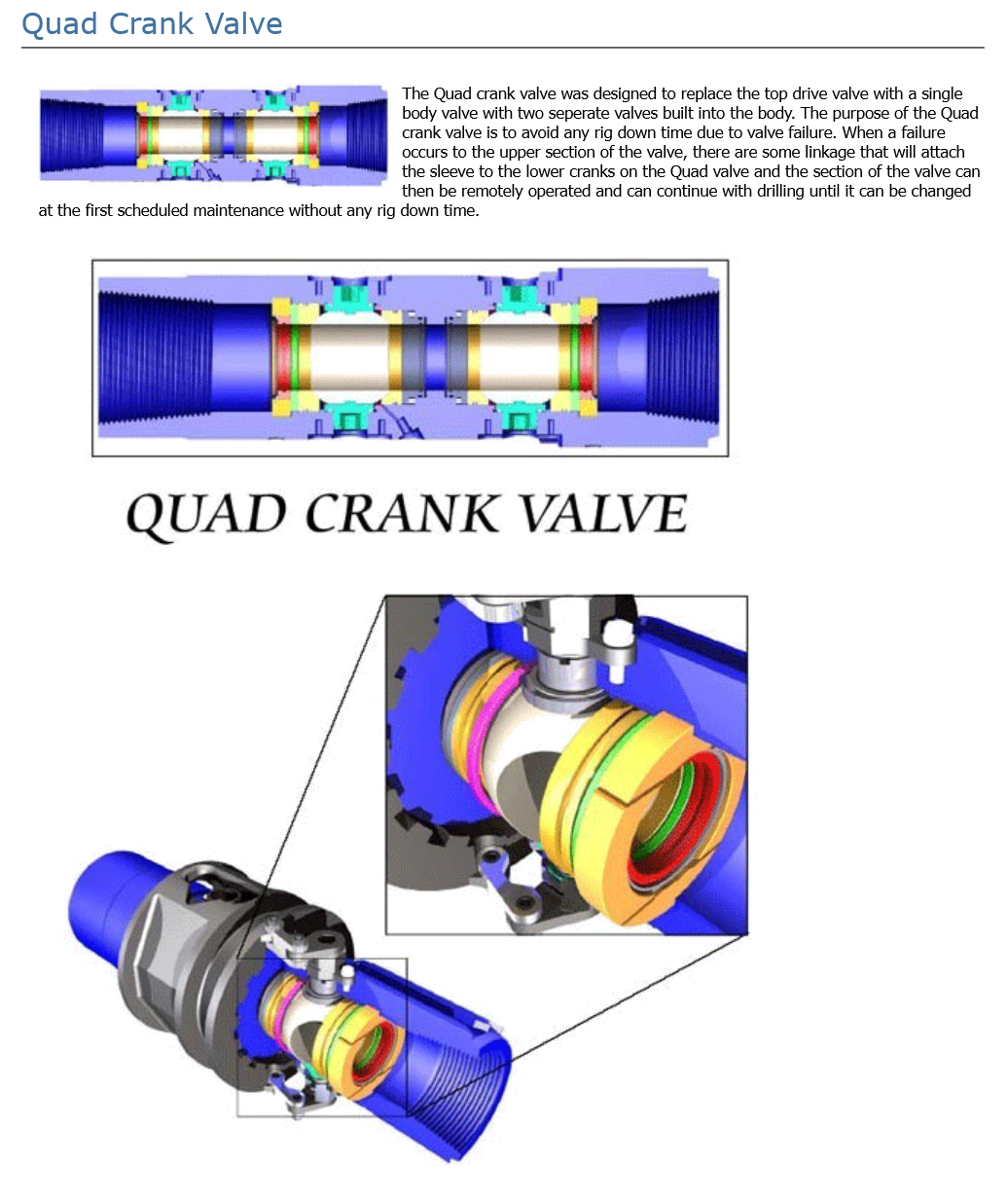 Quad Crank Valve

The Quad crank valve was designed to replace the top drive valve with a single body valve with two seperate valves built into the body. The purpose of the Quad crank valve is to avoid any rig down time due to valve failure. When a failure occurs to the upper section of the valve, there are some linkage that will attach the sleeve to the lower cranks on the Quad valve and the section of the valve can then be remotely operated and can continue with drilling until it can be changed at the first scheduled maintenance without any rig down time.

QUAD CRANK VALVE