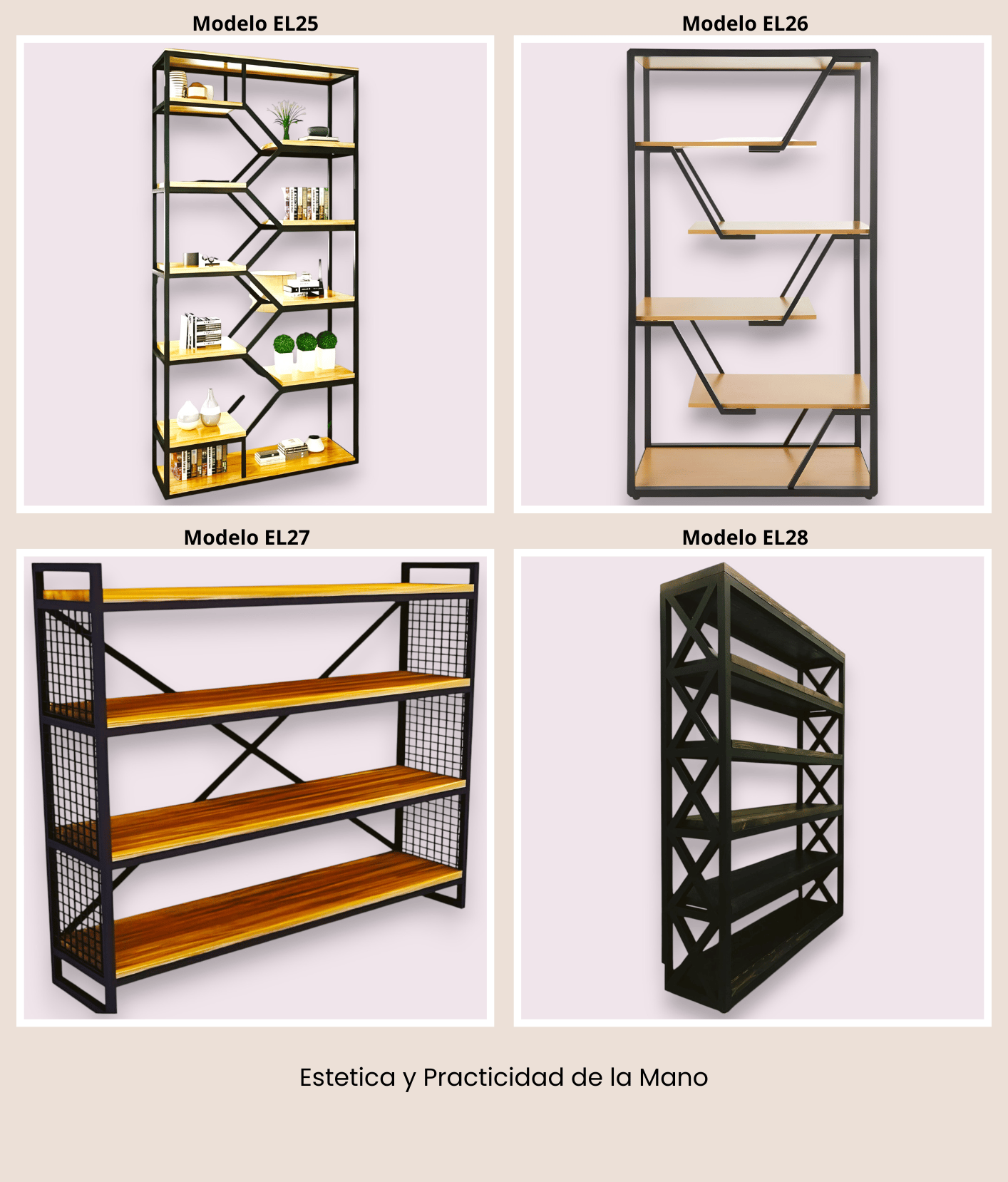 Modelo EL25

Modelo EL26

Modelo EL27

Modelo EL28

Estetica y Practicidad de la Mano