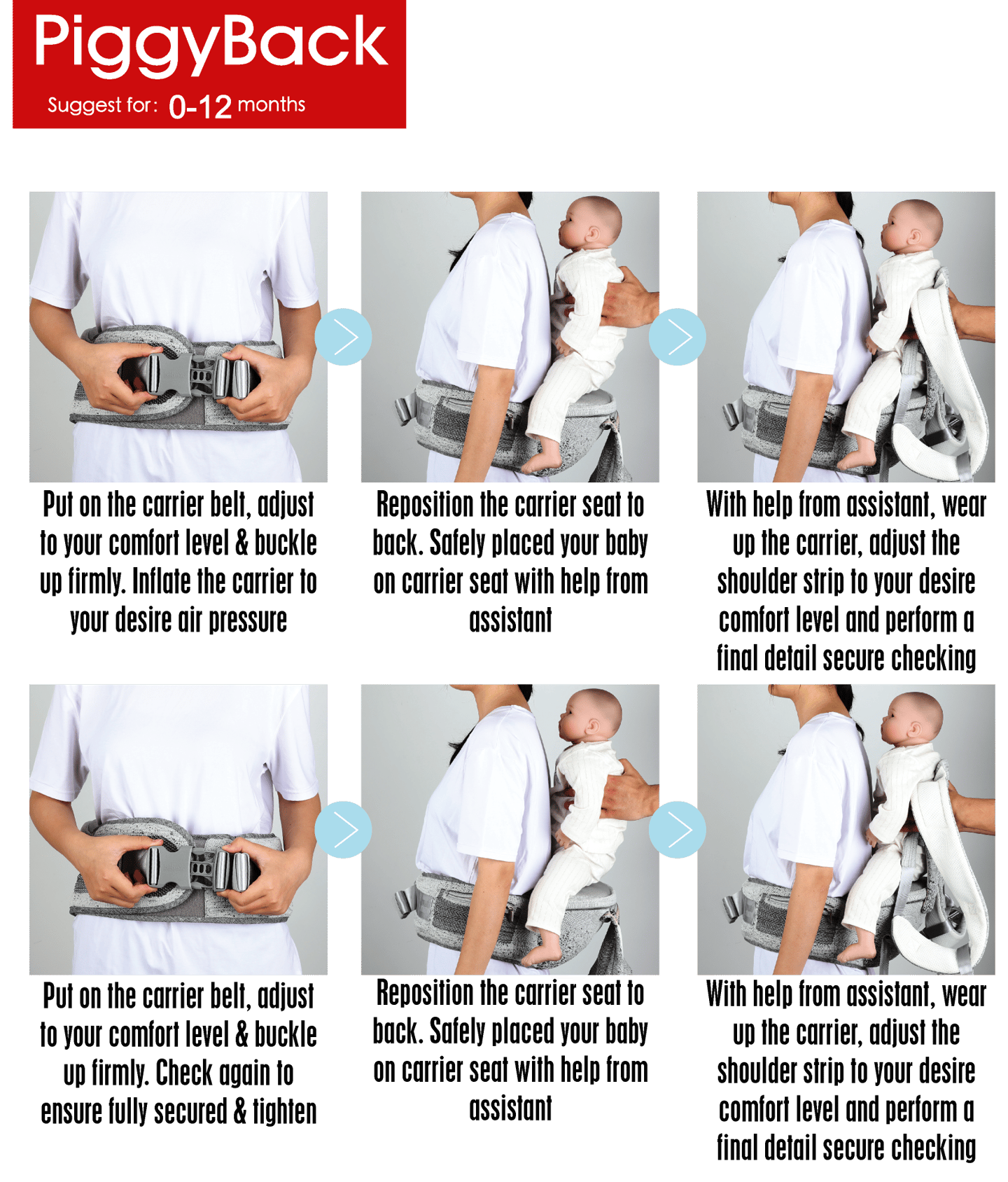 PiggyBack
Suggest for: 0-12 months

Put on the carrier belt, adjust to your comfort level & buckle up firmly. Inflate the carrier to your desire air pressure

Reposition the carrier seat to back. Safely placed your baby on carrier seat with help from assistant

With help from assistant, wear up the carrier, adjust the shoulder strip to your desire comfort level and perform a final detail secure checking

Put on the carrier belt, adjust to your comfort level & buckle up firmly. Check again to ensure fully secured & tighten

Reposition the carrier seat to back. Safely placed your baby on carrier seat with help from assistant

With help from assistant, wear up the carrier, adjust the shoulder strip to your desire comfort level and perform a final detail secure checking