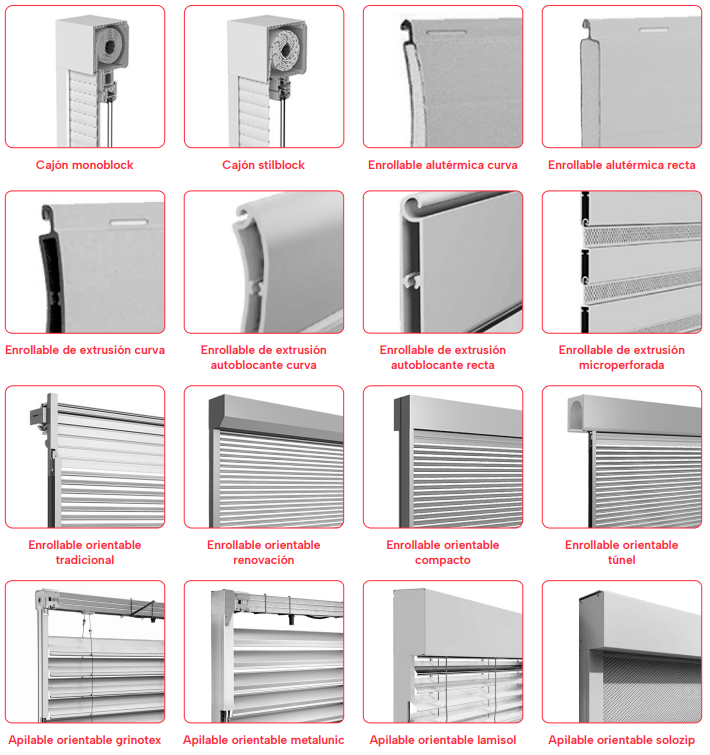 Cajón monoblock

Cajón stilblock

Enrollable alutérmica curva

Enrollable alutérmica recta

Enrollable de extrusión curva

Enrollable de extrusión autoblocante curva

Enrollable de extrusión autoblocante recta

Enrollable de extrusión microperforada

Enrollable orientable tradicional

Enrollable orientable renovación

Enrollable orientable compacto

Enrollable orientable túnel

Apilable orientable grinotex

Apilable orientable metalunic

Apilable orientable lamisol

Apilable orientable solozip