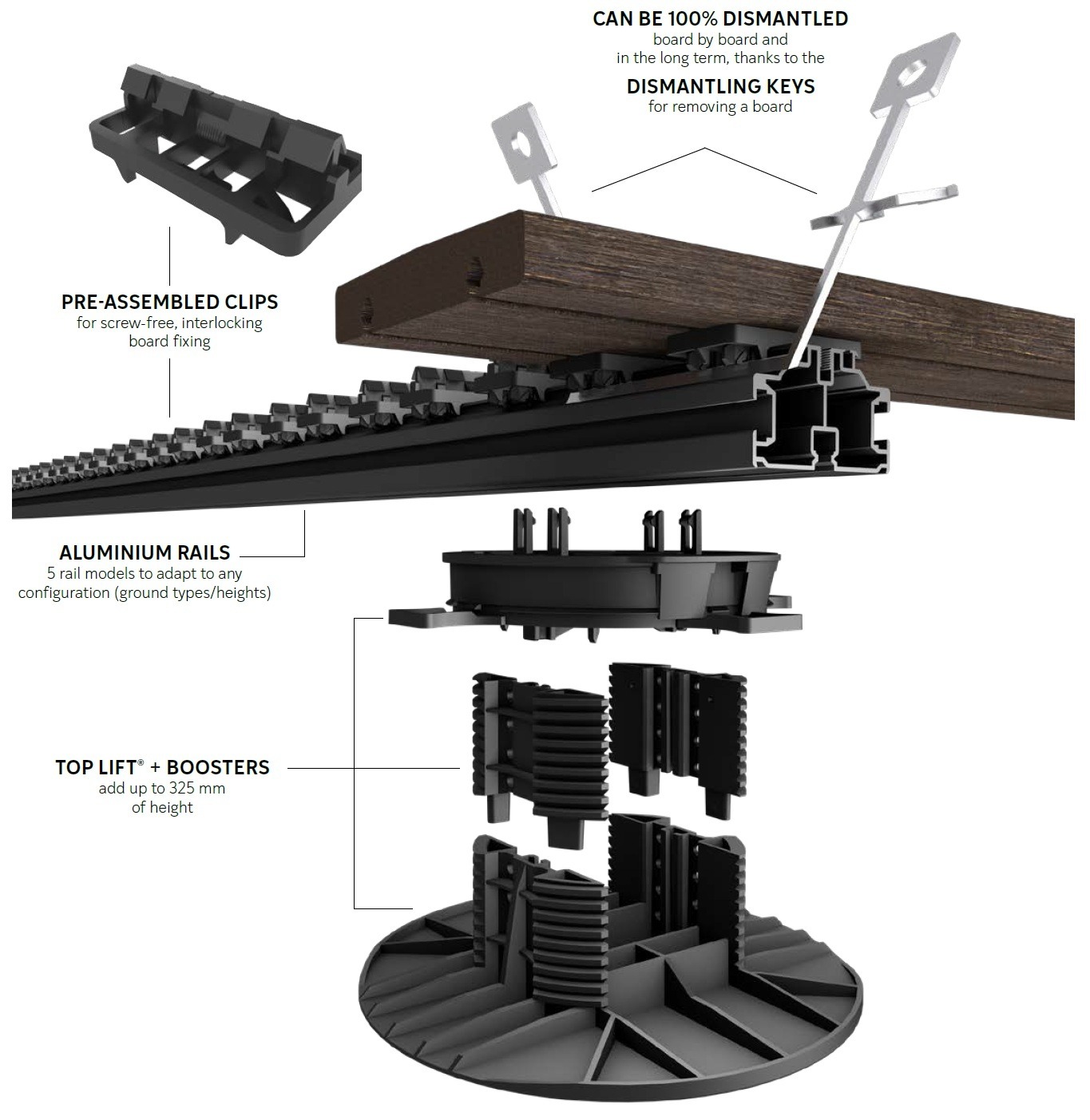 CAN BE 100% DISMANTLED
board by board and
in the long term, thanks to the
DISMANTLING KEYS
for removing a board

PRE-ASSEMBLED CLIPS
for screw-free, interlocking
board fixing

ALUMINIUM RAILS
5 rail models to adapt to any
configuration (ground types/heights)

TOP LIFT® + BOOSTERS
add up to 325 mm
of height