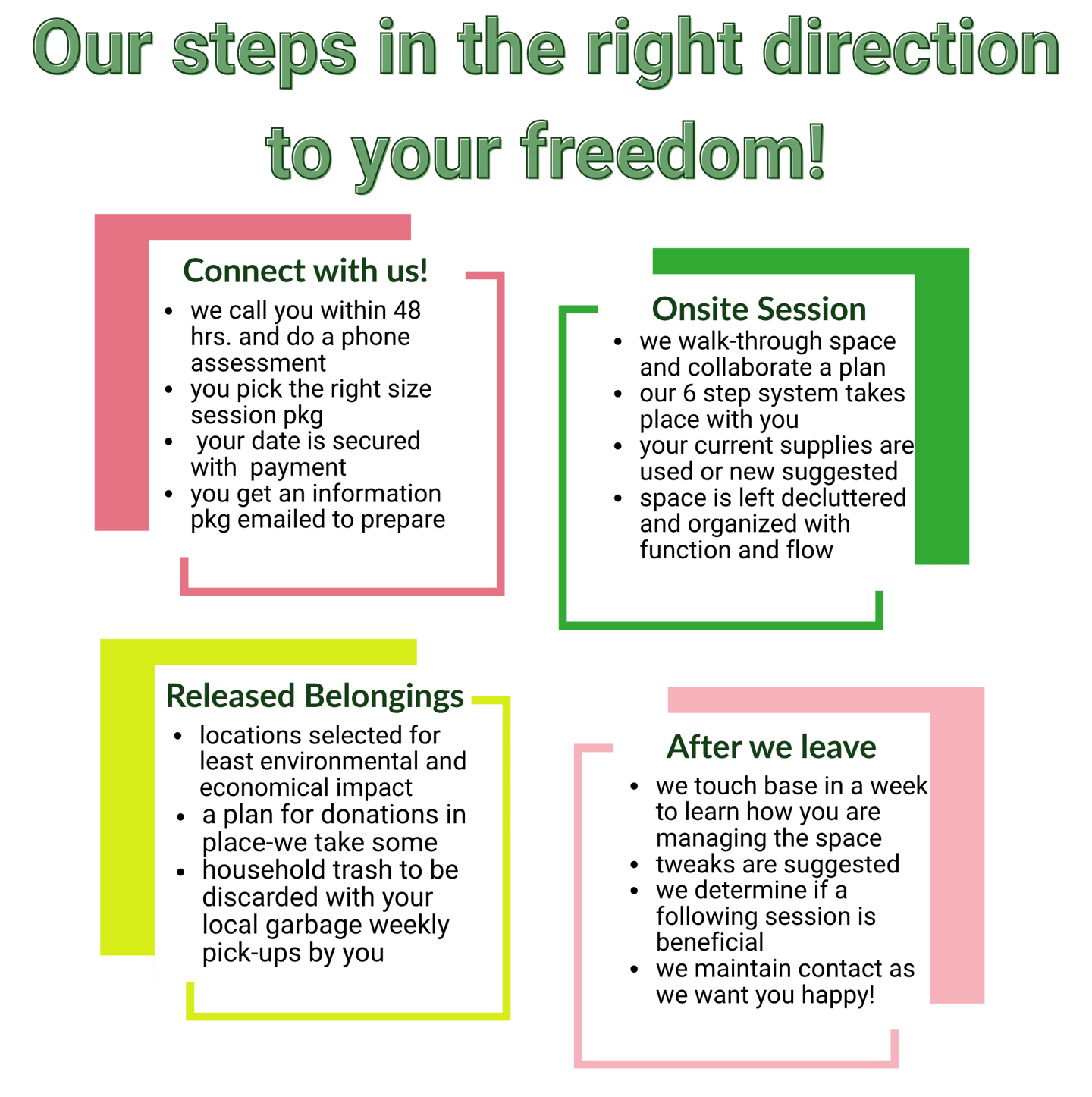 Our steps in the right direction to your freedom!

Connect with us!
• we call you within 48 hrs. and do a phone assessment
• you pick the right size session pkg
• your date is secured with payment
• you get an information pkg emailed to prepare

Onsite Session
• we walk-through space and collaborate a plan
• our 6 step system takes place with you
• your current supplies are used or new suggested
• space is left decluttered and organized with function and flow

Released Belongings
• locations selected for least environmental and economical impact
• a plan for donations in place-we take some
• household trash to be discarded with your local garbage weekly pick-ups by you

After we leave
• we touch base in a week to learn how you are managing the space
• tweaks are suggested
• we determine if a following session is beneficial
• we maintain contact as we want you happy!