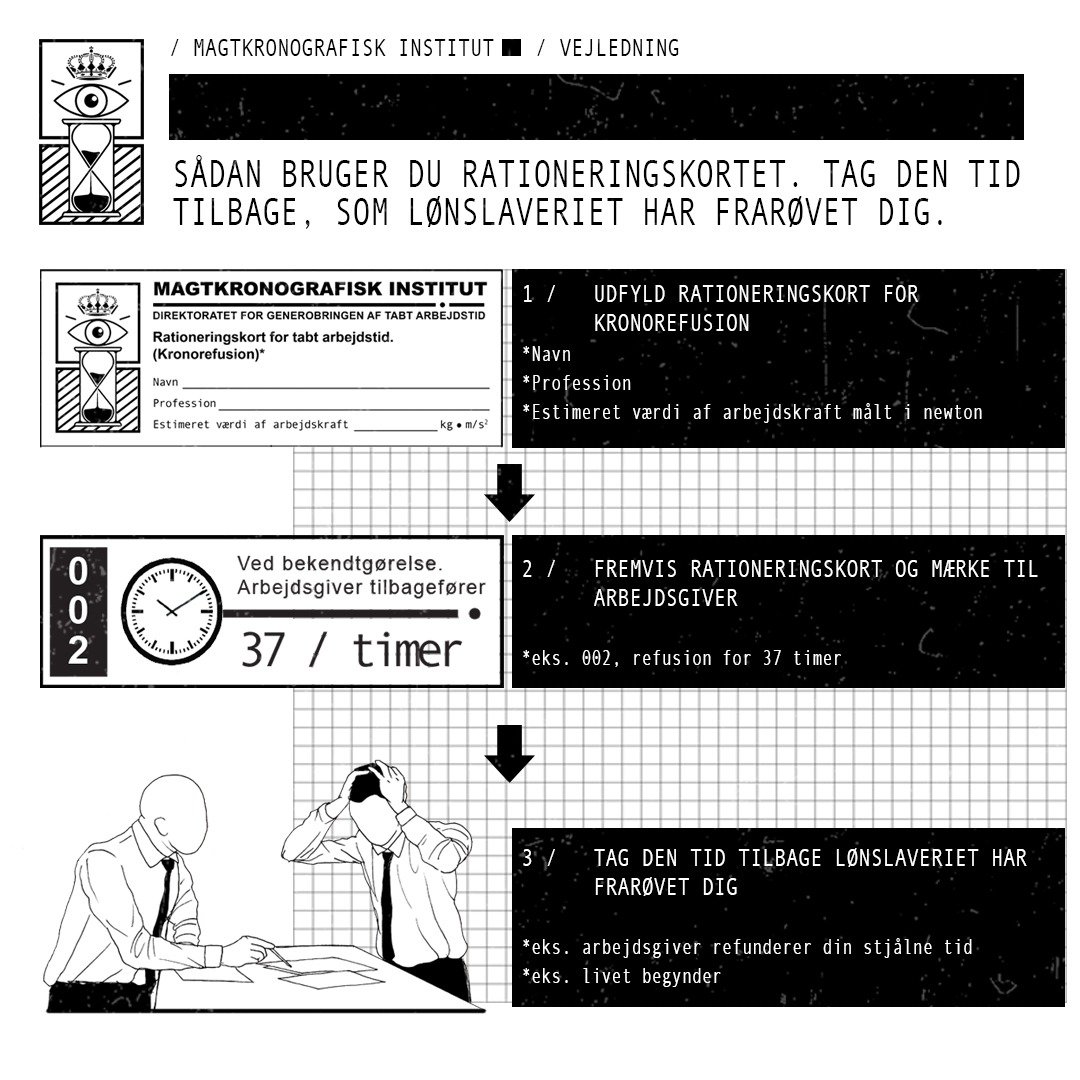 / MAGTKRONOGRAFISK INSTITUT / VEJLEDNING

SÅDAN BRUGER DU RATIONERINGSKORTET. TAG DEN TID TILBAGE, SOM LØNSLAVERIET HAR FRARØVET DIG.

MAGTKRONOGRAFISK INSTITUT
DIREKTORATET FOR GENEROBRINGEN AF TABT ARBEJDSTID
Rationeringskort for tabt arbejdstid. (Kronorefusion)*
Navn
Profession
Estimeret værdi af arbejdskraft kg • m/s²

1 / UDFYLD RATIONERINGSKORT FOR KRONOREFUSION
*Navn
*Profession
*Estimeret værdi af arbejdskraft målt i newton

002
Ved bekendtgørelse. Arbejdsgiver tilbagefører
37 / timer

2 / FREMVIS RATIONERINGSKORT OG MÆRKE TIL ARBEJDSGIVER

*eks. 002, refusion for 37 timer

3 / TAG DEN TID TILBAGE LØNSLAVERIET HAR FRARØVET DIG

*eks. arbejdsgiver refunderer din stjålne tid
*eks. livet begynder