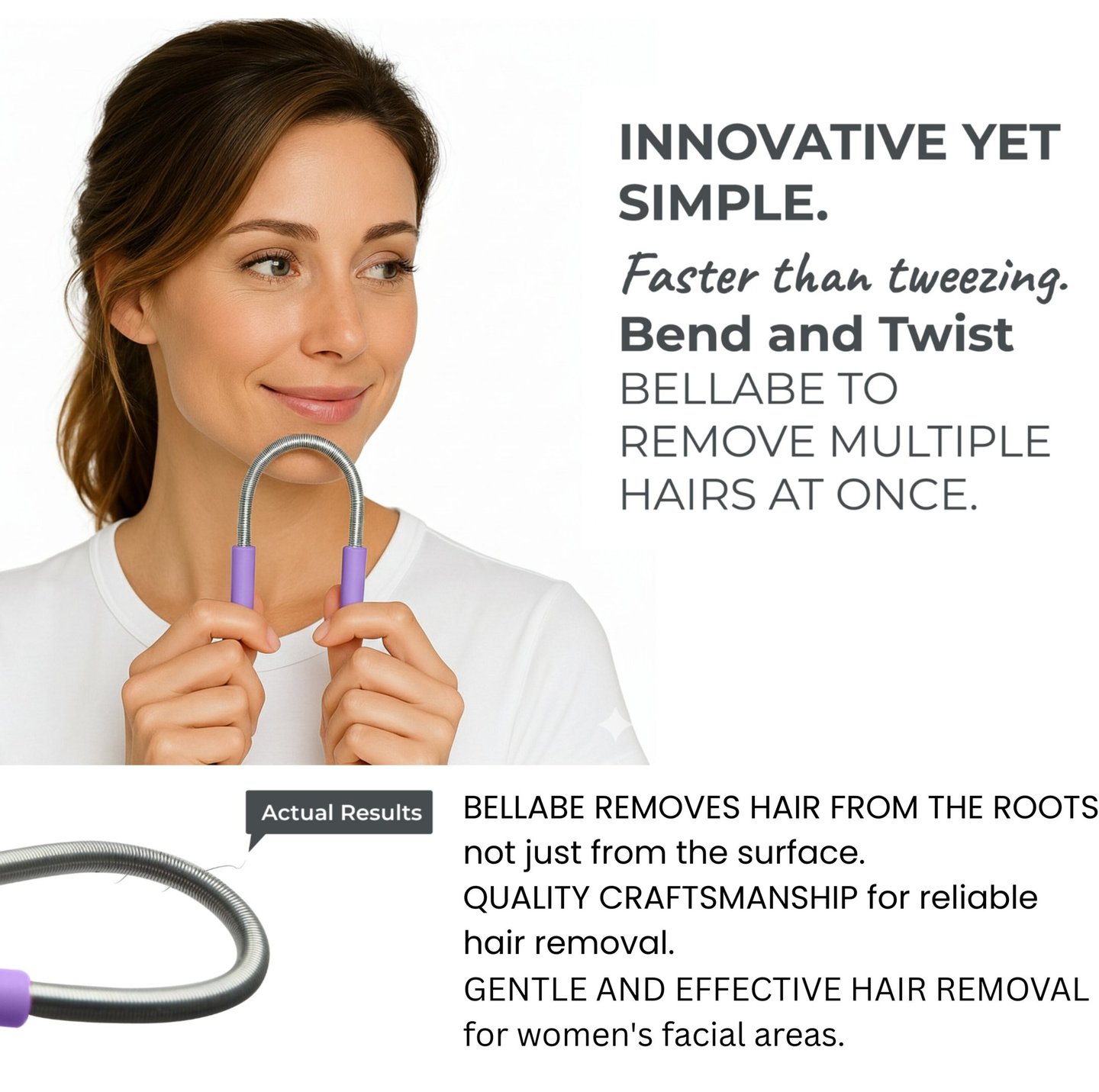 INNOVATIVE YET SIMPLE.

Faster than tweezing.

Bend and Twist BELLABE TO REMOVE MULTIPLE HAIRS AT ONCE.

Actual Results

BELLABE REMOVES HAIR FROM THE ROOTS not just from the surface.
QUALITY CRAFTSMANSHIP for reliable hair removal.
GENTLE AND EFFECTIVE HAIR REMOVAL for women's facial areas.