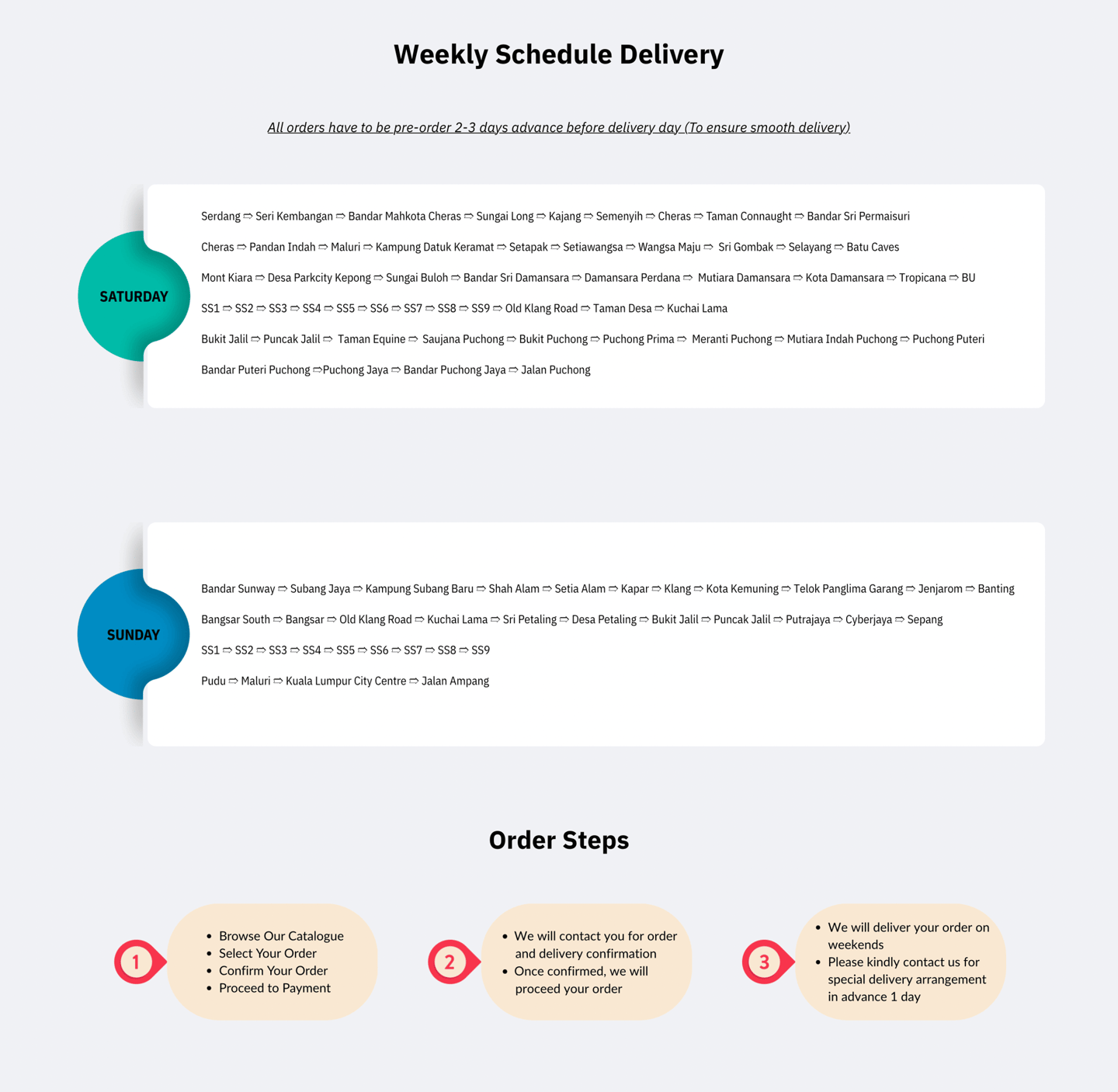 Weekly Schedule Delivery

All orders have to be pre-order 2-3 days advance before delivery day (To ensure smooth delivery)

SATURDAY

Serdang ⇨ Seri Kembangan ⇨ Bandar Mahkota Cheras ⇨ Sungai Long ⇨ Kajang ⇨ Semenyih ⇨ Cheras ⇨ Taman Connaught ⇨ Bandar Sri Permaisuri

Cheras ⇨ Pandan Indah ⇨ Maluri ⇨ Kampung Datuk Keramat ⇨ Setapak ⇨ Setiawangsa ⇨ Wangsa Maju ⇨ Sri Gombak ⇨ Selayang ⇨ Batu Caves

Mont Kiara ⇨ Desa Parkcity Kepong ⇨ Sungai Buloh ⇨ Bandar Sri Damansara ⇨ Damansara Perdana ⇨ Mutiara Damansara ⇨ Kota Damansara ⇨ Tropicana ⇨ BU

SS1 ⇨ SS2 ⇨ SS3 ⇨ SS4 ⇨ SS5 ⇨ SS6 ⇨ SS7 ⇨ SS8 ⇨ SS9 ⇨ Old Klang Road ⇨ Taman Desa ⇨ Kuchai Lama

Bukit Jalil ⇨ Puncak Jalil ⇨ Taman Equine ⇨ Saujana Puchong ⇨ Bukit Puchong ⇨ Puchong Prima ⇨ Meranti Puchong ⇨ Mutiara Indah Puchong ⇨ Puchong Puteri

Bandar Puteri Puchong ⇨Puchong Jaya ⇨ Bandar Puchong Jaya ⇨ Jalan Puchong

SUNDAY

Bandar Sunway ⇨ Subang Jaya ⇨ Kampung Subang Baru ⇨ Shah Alam ⇨ Setia Alam ⇨ Kapar ⇨ Klang ⇨ Kota Kemuning ⇨ Telok Panglima Garang ⇨ Jenjarom ⇨ Banting

Bangsar South ⇨ Bangsar ⇨ Old Klang Road ⇨ Kuchai Lama ⇨ Sri Petaling ⇨ Desa Petaling ⇨ Bukit Jalil ⇨ Puncak Jalil ⇨ Putrajaya ⇨ Cyberjaya ⇨ Sepang

SS1 ⇨ SS2 ⇨ SS3 ⇨ SS4 ⇨ SS5 ⇨ SS6 ⇨ SS7 ⇨ SS8 ⇨ SS9

Pudu ⇨ Maluri ⇨ Kuala Lumpur City Centre ⇨ Jalan Ampang

Order Steps

1
• Browse Our Catalogue
• Select Your Order
• Confirm Your Order
• Proceed to Payment

2
• We will contact you for order and delivery confirmation
• Once confirmed, we will proceed your order

3
• We will deliver your order on weekends
• Please kindly contact us for special delivery arrangement in advance 1 day