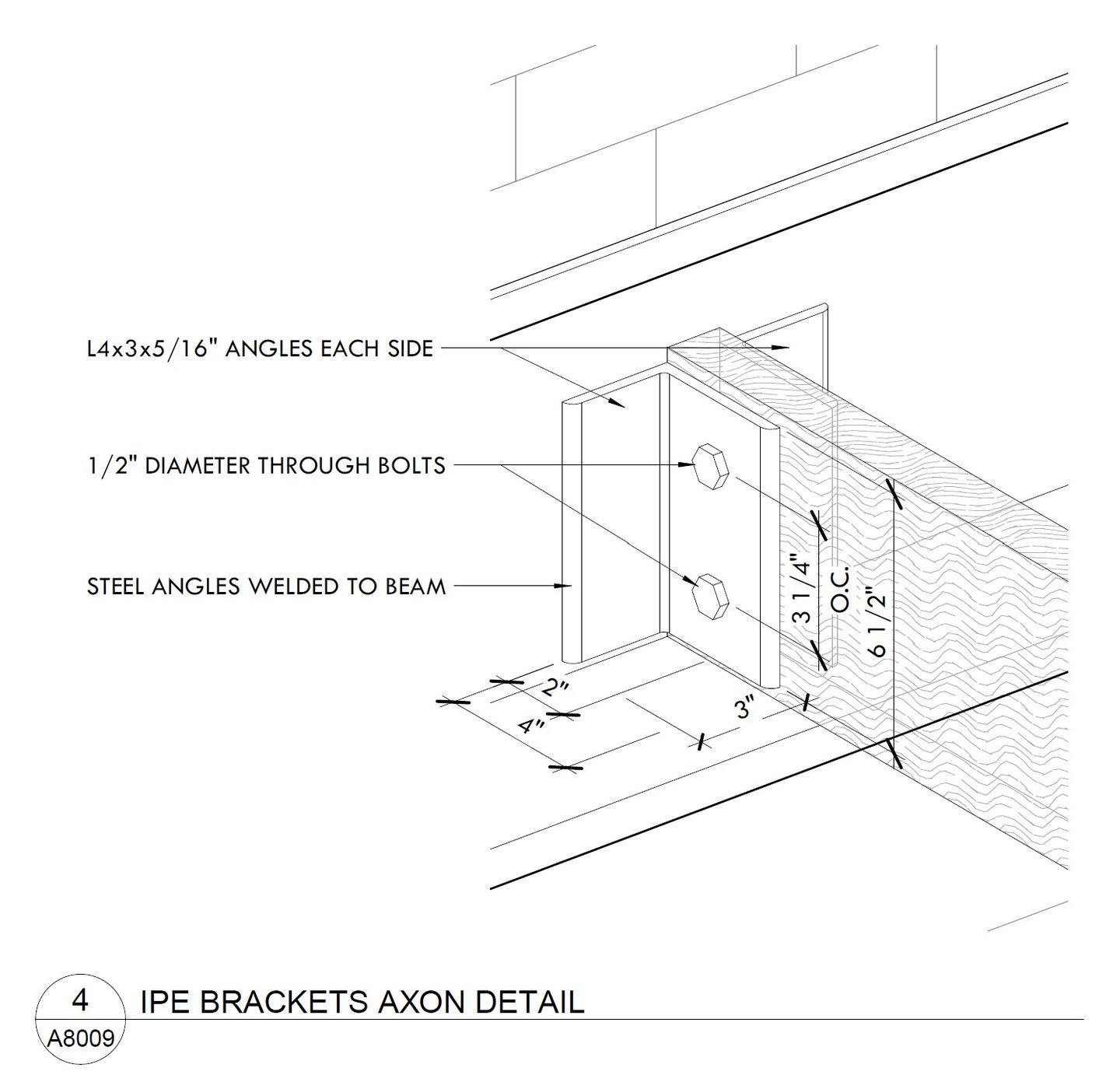 L4x3x5/16" ANGLES EACH SIDE

1/2" DIAMETER THROUGH BOLTS

STEEL ANGLES WELDED TO BEAM

3 1/4" O.C.

6 1/2"

2"

4"

3"

4
A8009
IPE BRACKETS AXON DETAIL