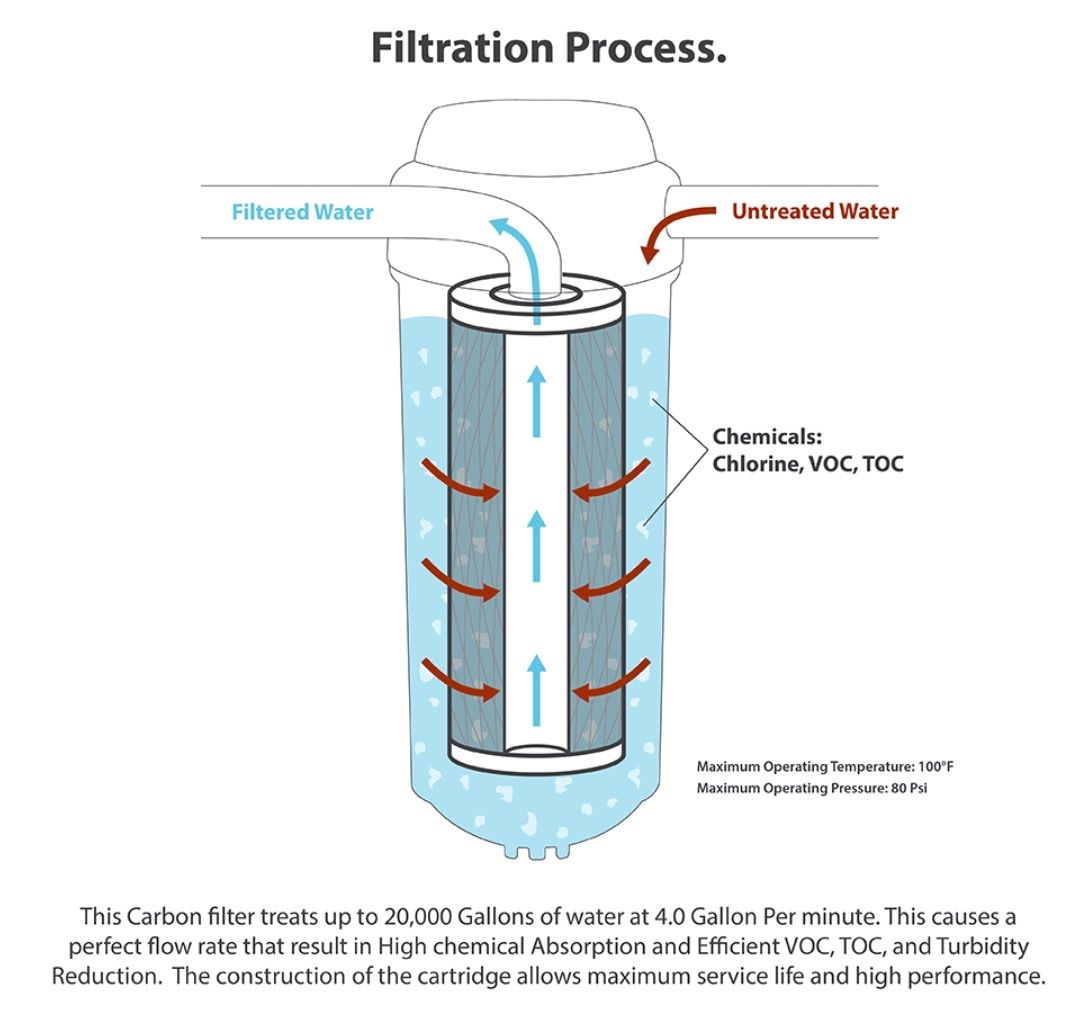 Filtration Process.

Filtered Water

Untreated Water

Chemicals:
Chlorine, VOC, TOC

Maximum Operating Temperature: 100°F
Maximum Operating Pressure: 80 Psi

This Carbon filter treats up to 20,000 Gallons of water at 4.0 Gallon Per minute. This causes a perfect flow rate that result in High chemical Absorption and Efficient VOC, TOC, and Turbidity Reduction. The construction of the cartridge allows maximum service life and high performance.