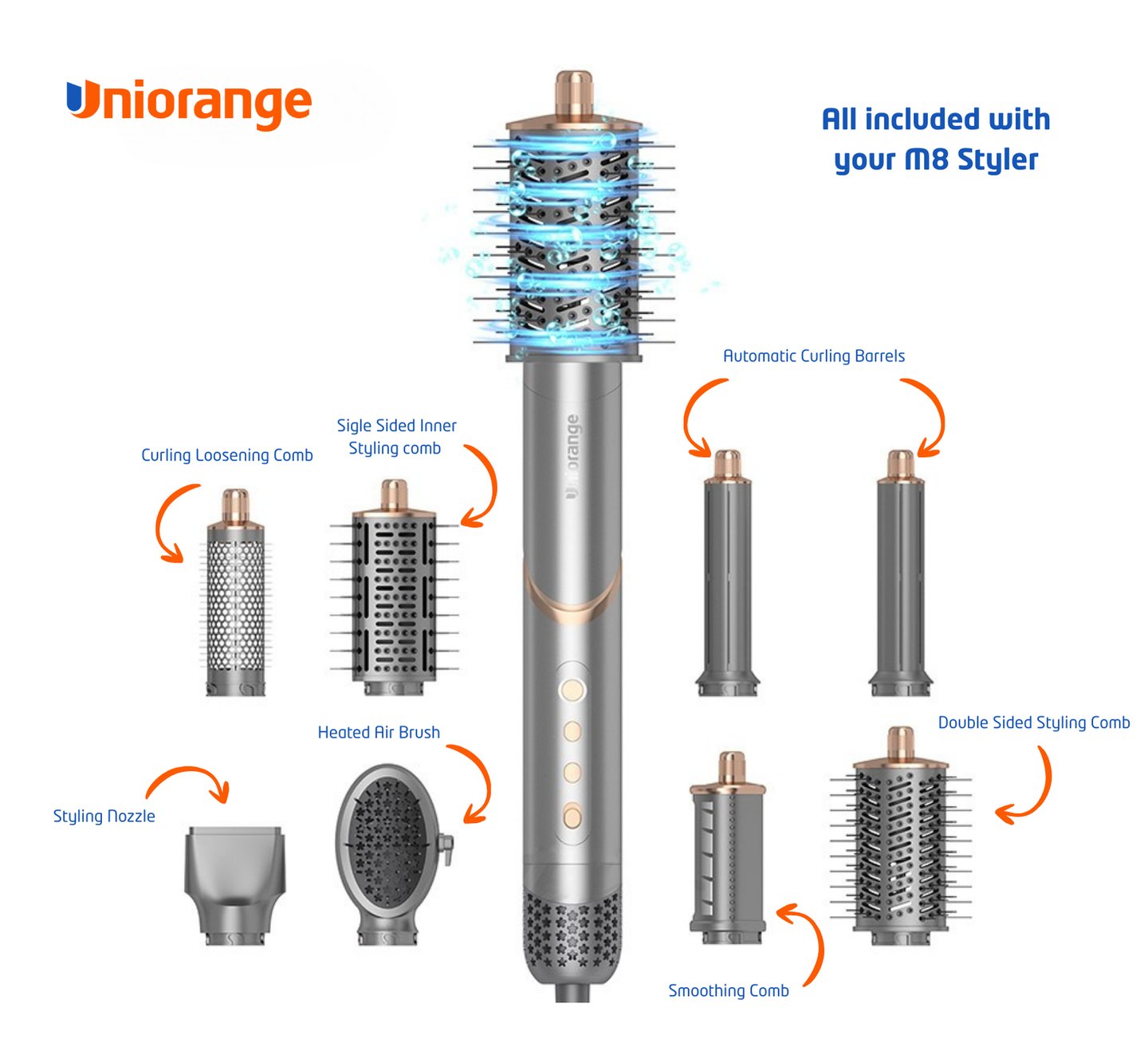 Uniorange

All included with your M8 Styler

Automatic Curling Barrels

Sigle Sided Inner Styling comb

Curling Loosening Comb

Uniorange

Heated Air Brush

Double Sided Styling Comb

Styling Nozzle

Smoothing Comb