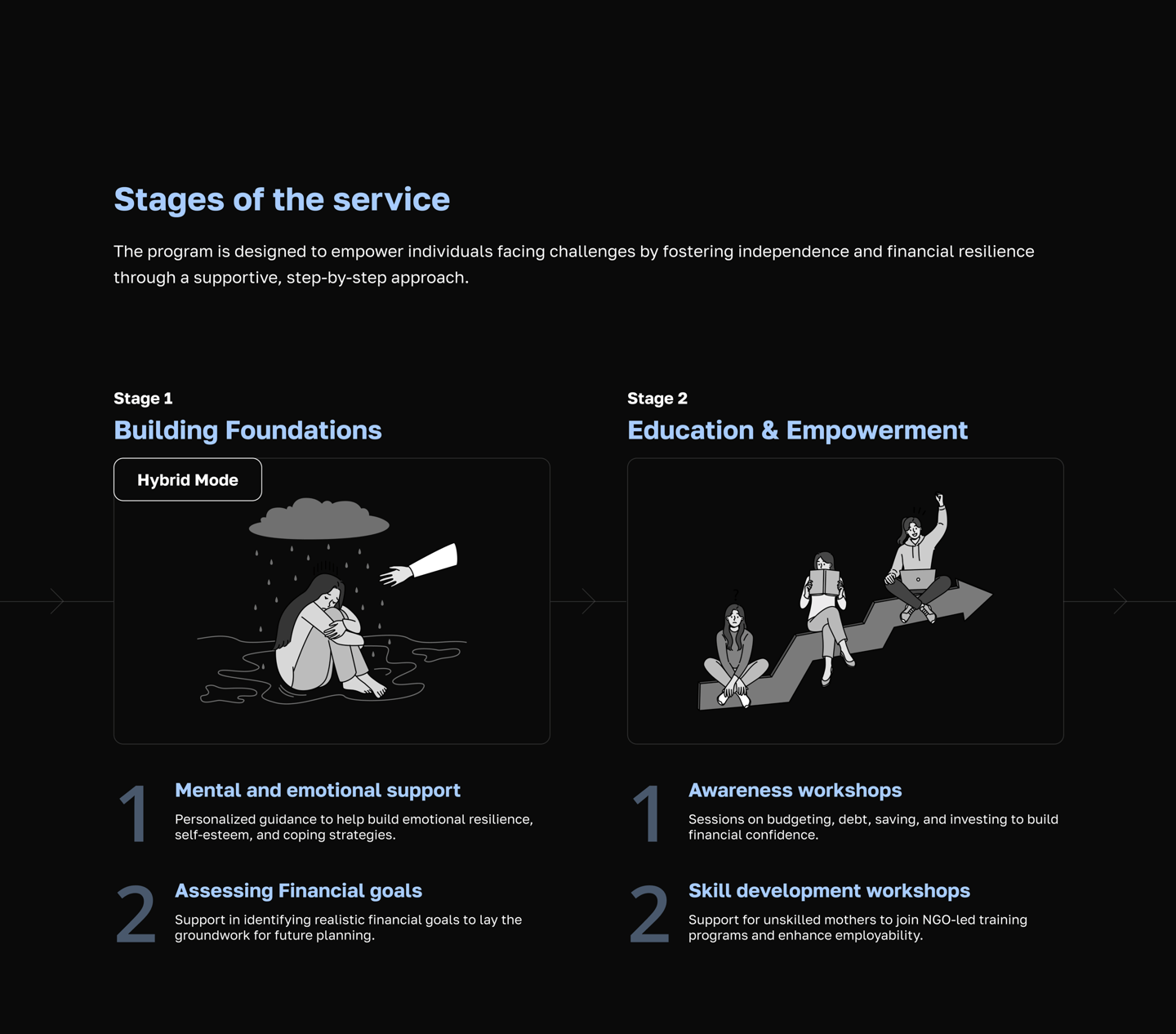 Stages of the service

The program is designed to empower individuals facing challenges by fostering independence and financial resilience through a supportive, step-by-step approach.

Stage 1
Building Foundations

Hybrid Mode

1
Mental and emotional support
Personalized guidance to help build emotional resilience, self-esteem, and coping strategies.

2
Assessing Financial goals
Support in identifying realistic financial goals to lay the groundwork for future planning.

Stage 2
Education & Empowerment

1
Awareness workshops
Sessions on budgeting, debt, saving, and investing to build financial confidence.

2
Skill development workshops
Support for unskilled mothers to join NGO-led training programs and enhance employability.