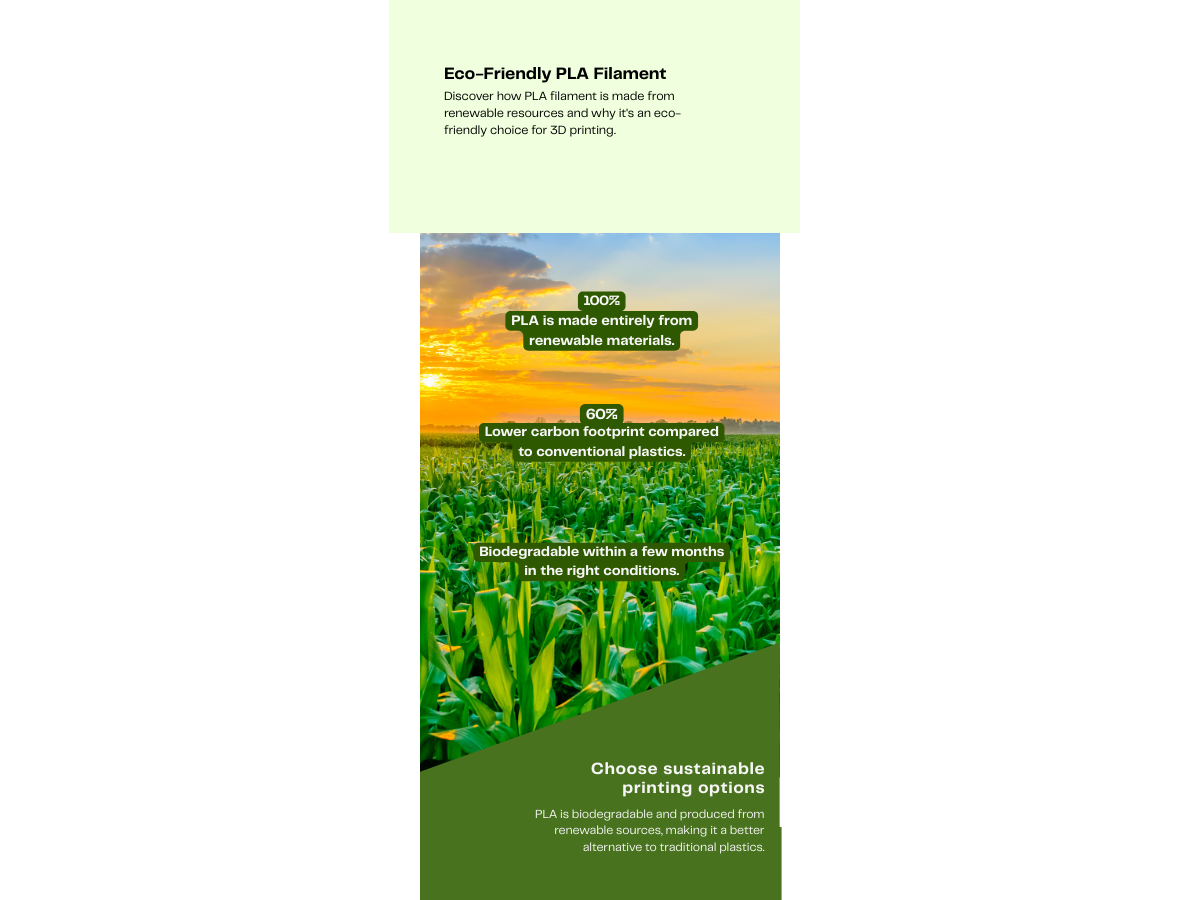 Eco-Friendly PLA Filament

Discover how PLA filament is made from renewable resources and why it's an eco-friendly choice for 3D printing.

100%
PLA is made entirely from renewable materials.

60%
Lower carbon footprint compared to conventional plastics.

Biodegradable within a few months in the right conditions.

Choose sustainable printing options

PLA is biodegradable and produced from renewable sources, making it a better alternative to traditional plastics.