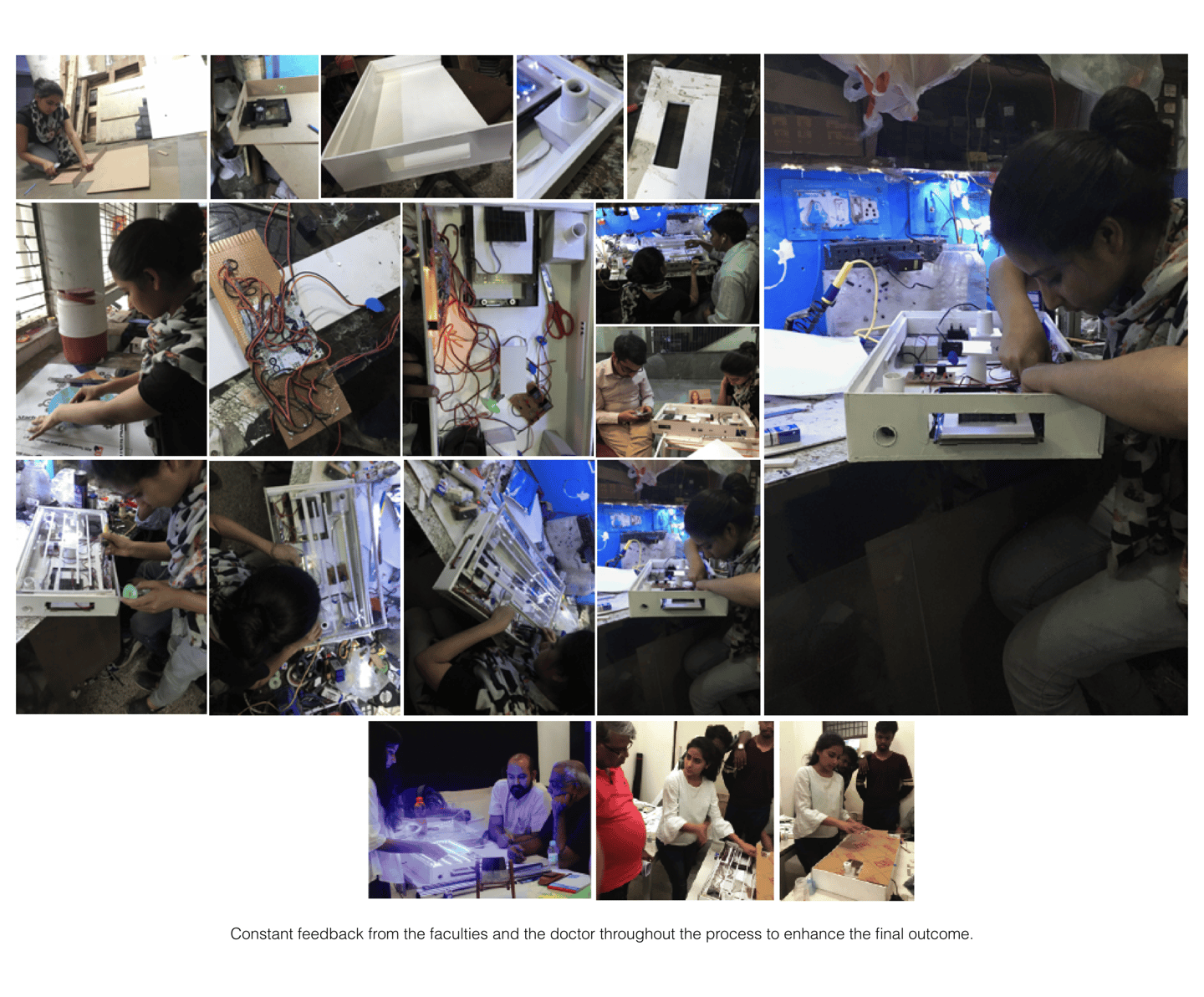 Constant feedback from the faculties and the doctor throughout the process to enhance the final outcome.