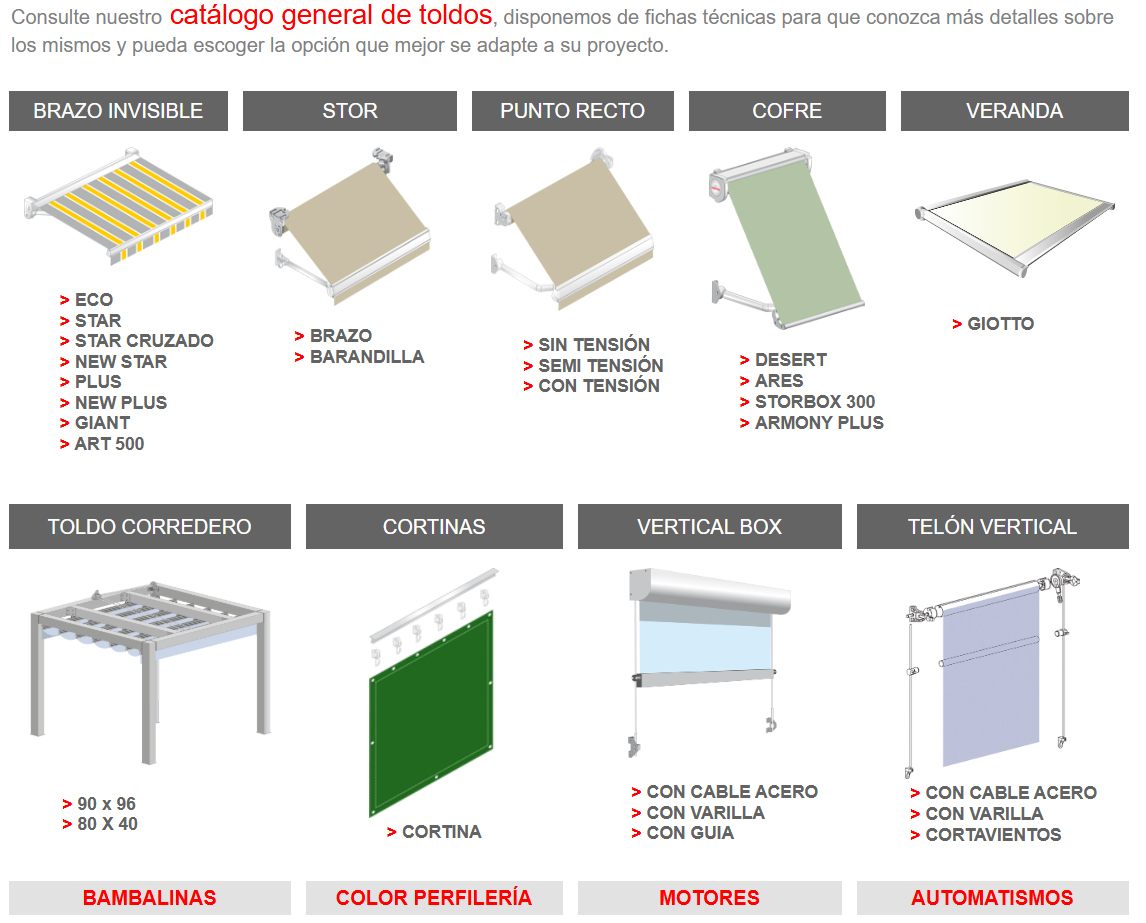 Consulte nuestro catálogo general de toldos, disponemos de fichas técnicas para que conozca más detalles sobre los mismos y pueda escoger la opción que mejor se adapte a su proyecto.

BRAZO INVISIBLE

> ECO
> STAR
> STAR CRUZADO
> NEW STAR
> PLUS
> NEW PLUS
> GIANT
> ART 500

STOR

> BRAZO
> BARANDILLA

PUNTO RECTO

> SIN TENSIÓN
> SEMI TENSIÓN
> CON TENSIÓN

COFRE

> DESERT
> ARES
> STORBOX 300
> ARMONY PLUS

VERANDA

> GIOTTO

TOLDO CORREDERO

> 90 x 96
> 80 X 40

CORTINAS

> CORTINA

VERTICAL BOX

> CON CABLE ACERO
> CON VARILLA
> CON GUIA

TELÓN VERTICAL

> CON CABLE ACERO
> CON VARILLA
> CORTAVIENTOS

BAMBALINAS

COLOR PERFILERÍA

MOTORES

AUTOMATISMOS