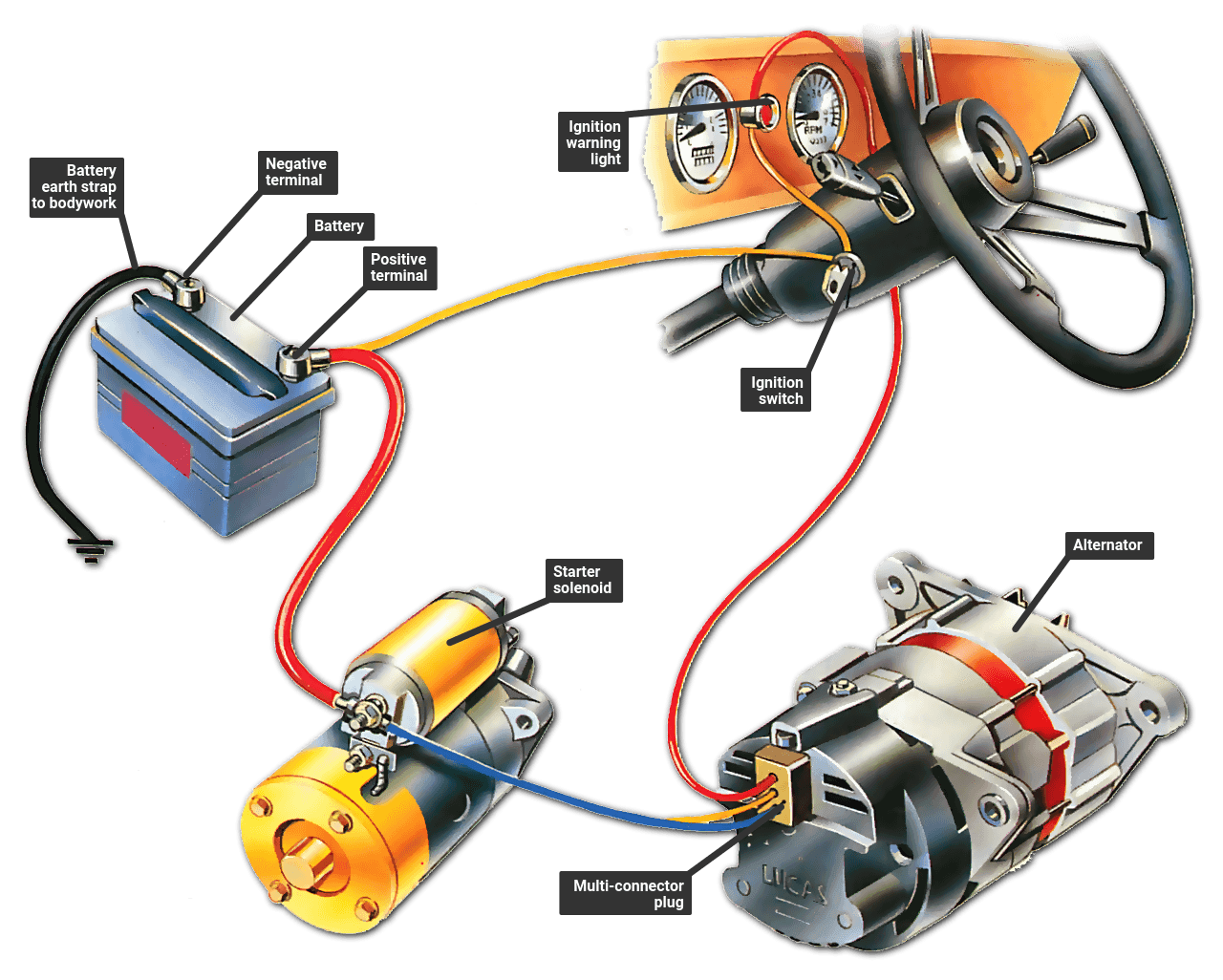 Battery earth strap to bodywork

Negative terminal

Battery

Positive terminal

Ignition warning light

RPM

Ignition switch

Starter solenoid

Alternator

Multi-connector plug

LUCAS