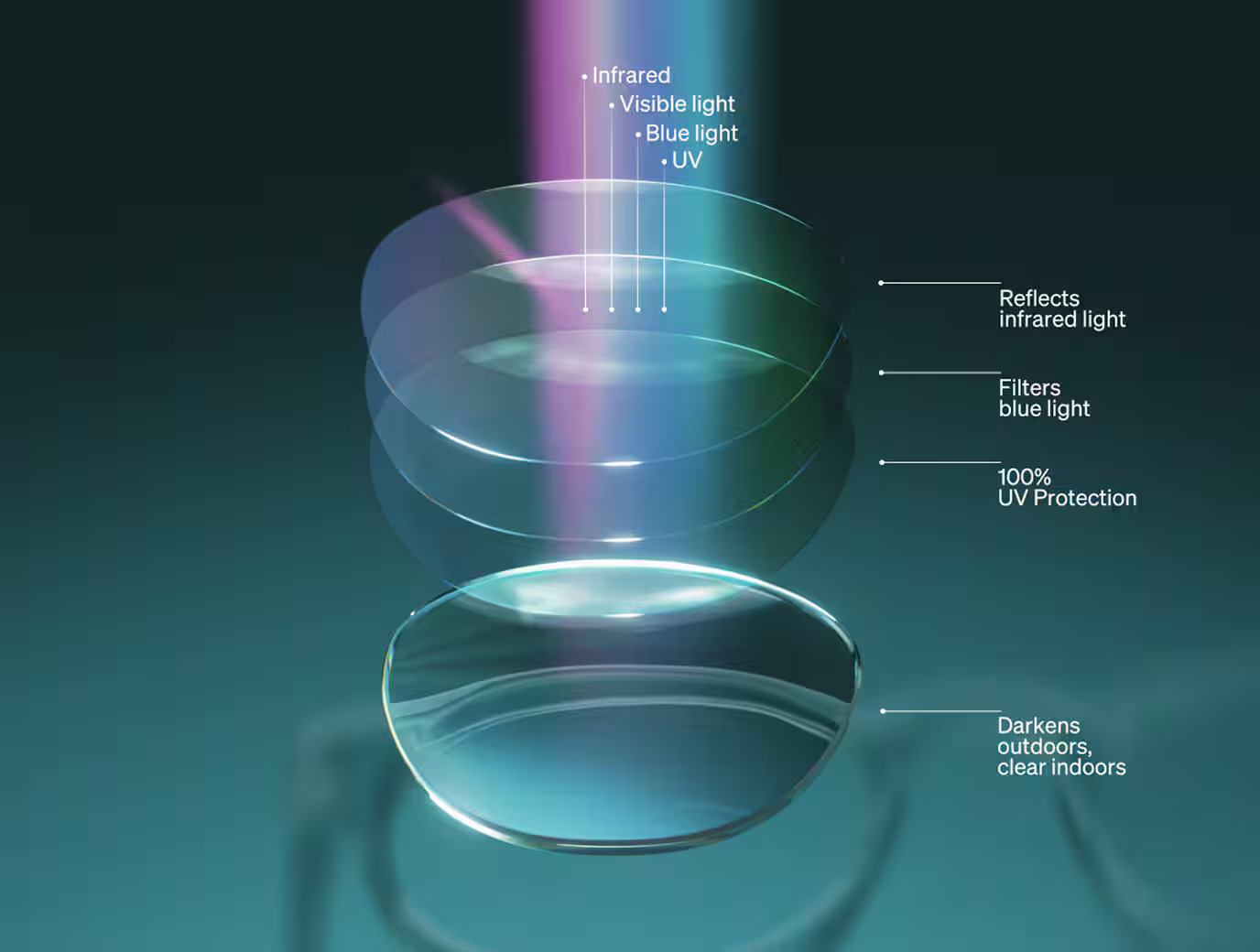 Infrared
Visible light
Blue light
UV

Reflects infrared light

Filters blue light

100% UV Protection

Darkens outdoors, clear indoors