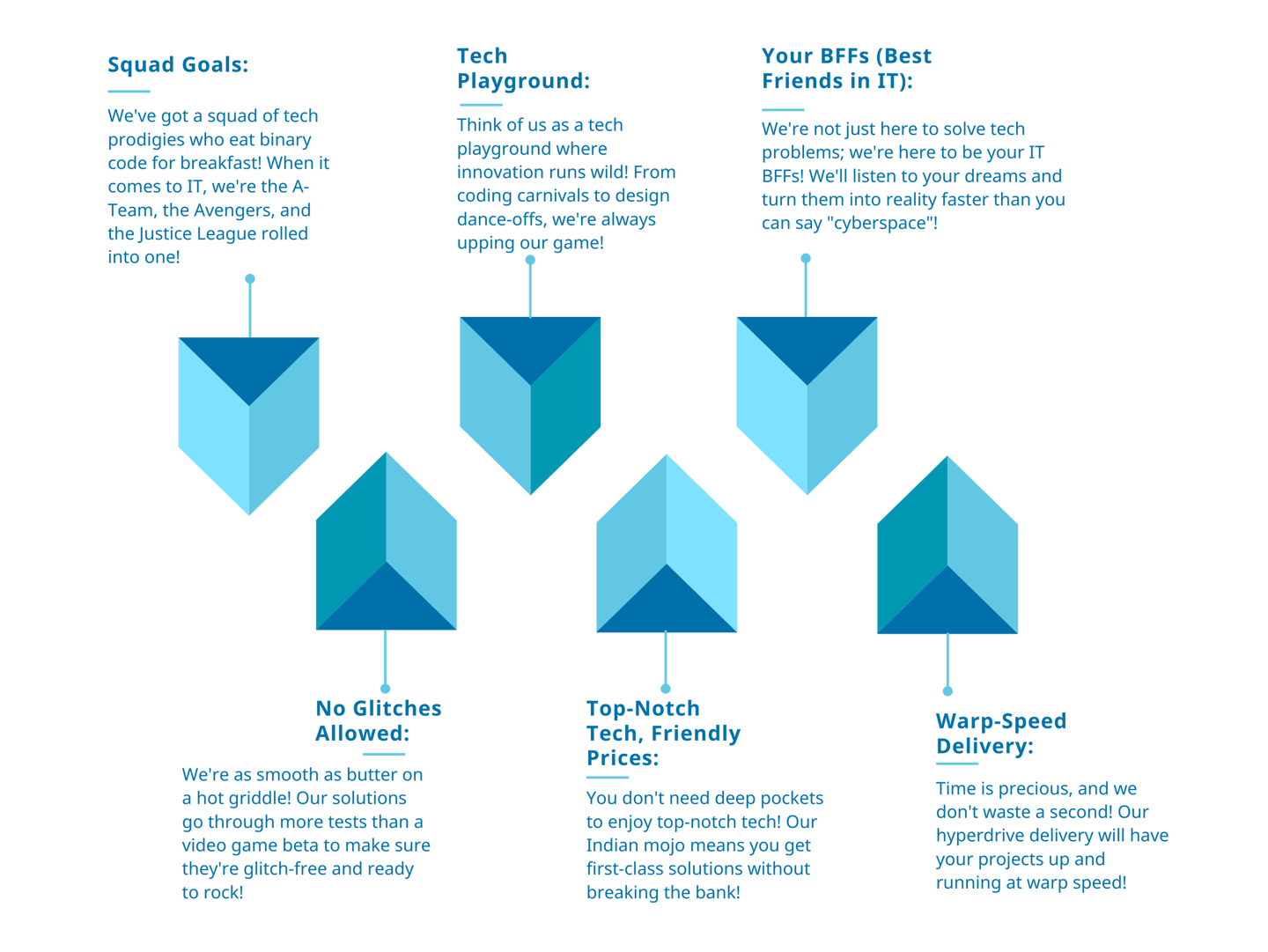 Squad Goals:

We've got a squad of tech prodigies who eat binary code for breakfast! When it comes to IT, we're the A-Team, the Avengers, and the Justice League rolled into one!

Tech Playground:

Think of us as a tech playground where innovation runs wild! From coding carnivals to design dance-offs, we're always upping our game!

Your BFFs (Best Friends in IT):

We're not just here to solve tech problems; we're here to be your IT BFFs! We'll listen to your dreams and turn them into reality faster than you can say "cyberspace"!

No Glitches Allowed:

We're as smooth as butter on a hot griddle! Our solutions go through more tests than a video game beta to make sure they're glitch-free and ready to rock!

Top-Notch Tech, Friendly Prices:

You don't need deep pockets to enjoy top-notch tech! Our Indian mojo means you get first-class solutions without breaking the bank!

Warp-Speed Delivery:

Time is precious, and we don't waste a second! Our hyperdrive delivery will have your projects up and running at warp speed!