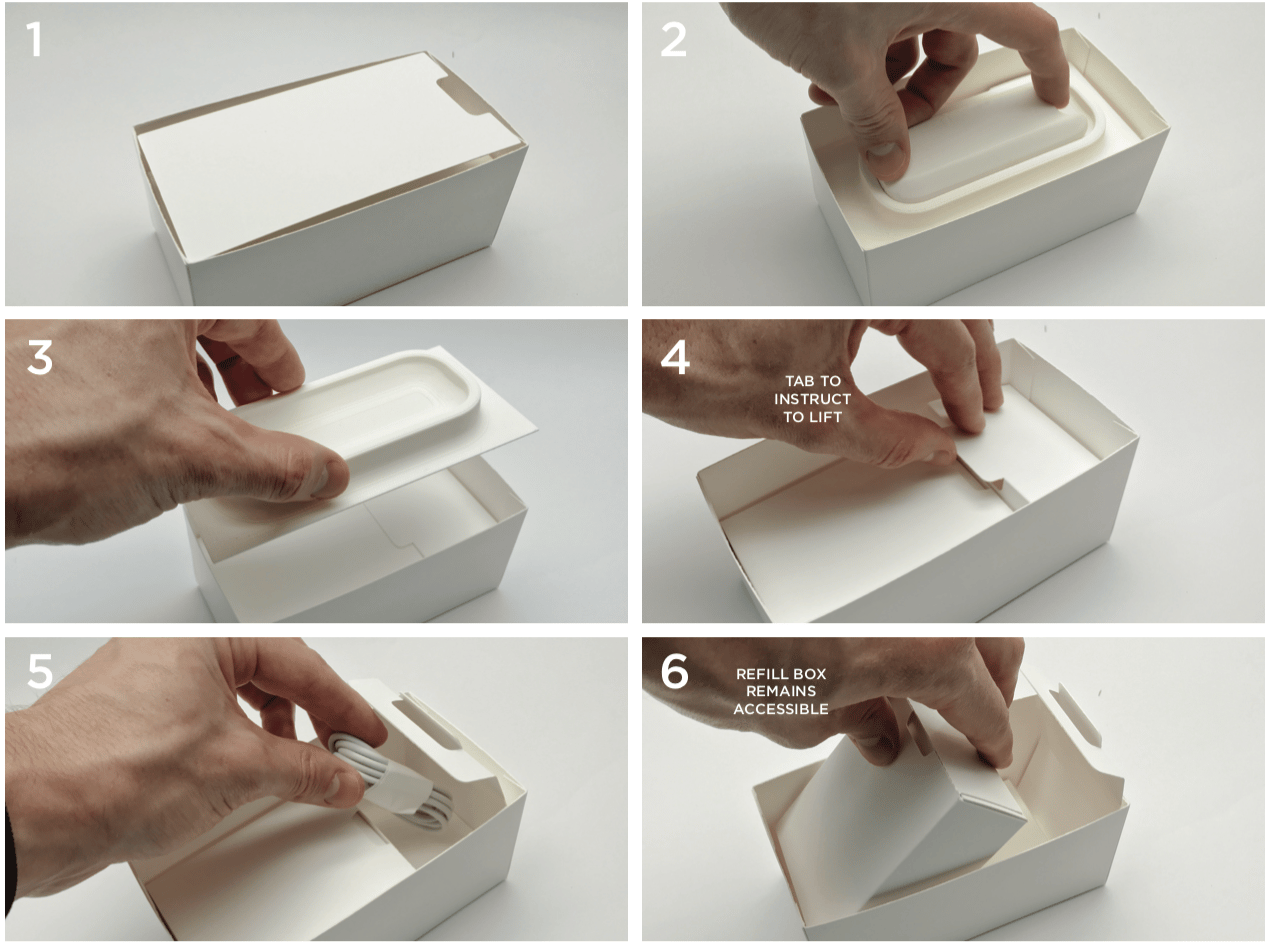 1

2

3

4

TAB TO INSTRUCT TO LIFT

5

6

REFILL BOX REMAINS ACCESSIBLE