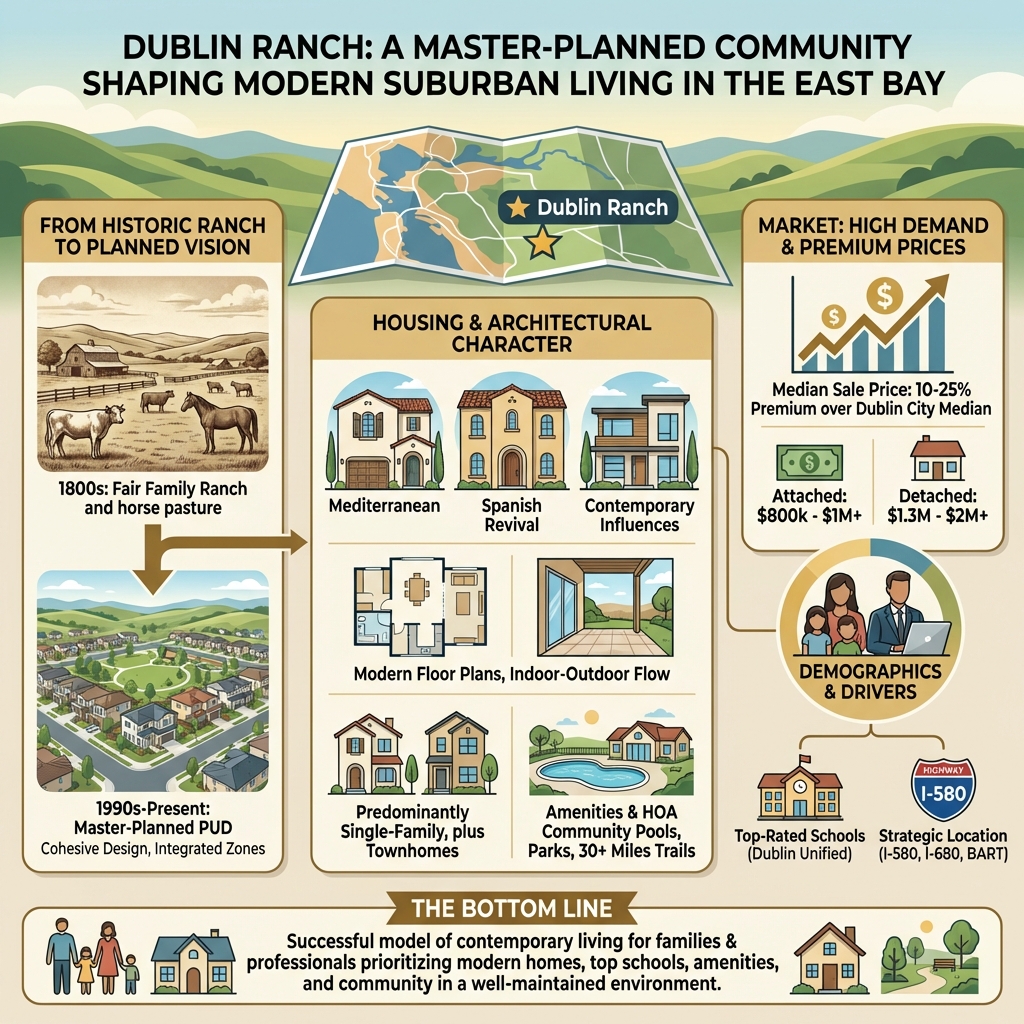 DUBLIN RANCH: A MASTER-PLANNED COMMUNITY SHAPING MODERN SUBURBAN LIVING IN THE EAST BAY

Dublin Ranch

FROM HISTORIC RANCH TO PLANNED VISION

1800s: Fair Family Ranch and horse pasture

1990s-Present: Master-Planned PUD
Cohesive Design, Integrated Zones

HOUSING & ARCHITECTURAL CHARACTER

Mediterranean

Spanish Revival

Contemporary Influences

Modern Floor Plans, Indoor-Outdoor Flow

Predominantly Single-Family, plus Townhomes

Amenities & HOA Community Pools, Parks, 30+ Miles Trails

MARKET: HIGH DEMAND & PREMIUM PRICES

Median Sale Price: 10-25% Premium over Dublin City Median

Attached: $800k - $1M+

Detached: $1.3M - $2M+

DEMOGRAPHICS & DRIVERS

Top-Rated Schools (Dublin Unified)

HIGHWAY
I-580

Strategic Location (I-580, I-680, BART)

THE BOTTOM LINE

Successful model of contemporary living for families & professionals prioritizing modern homes, top schools, amenities, and community in a well-maintained environment.