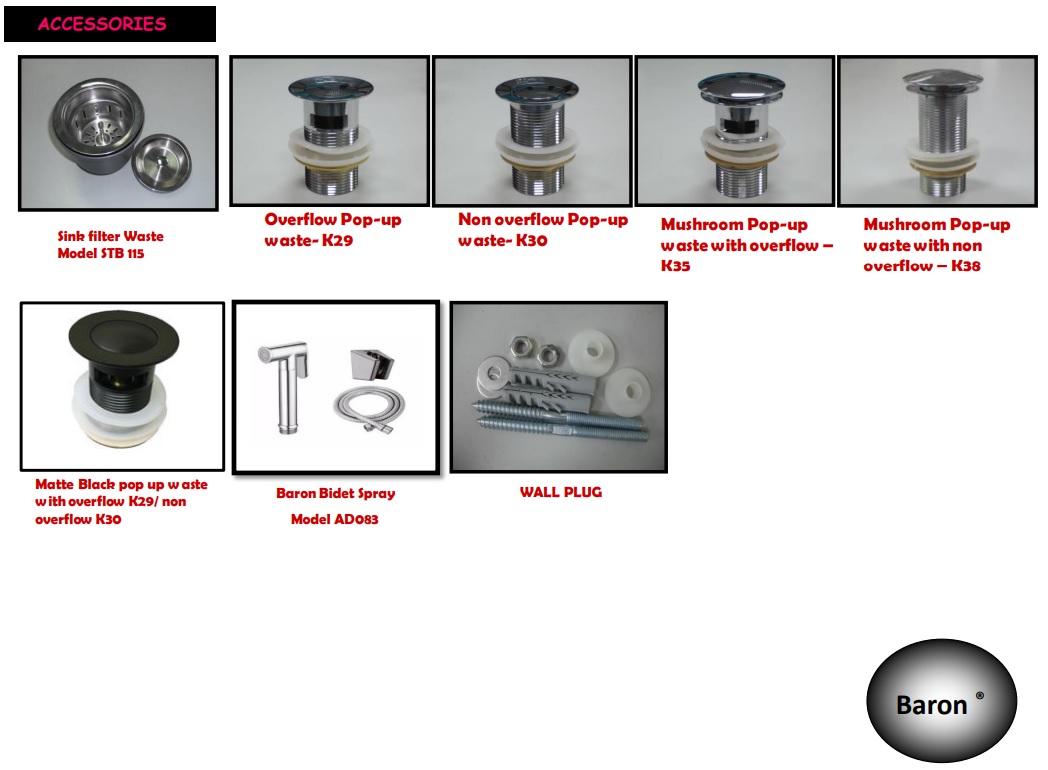 ACCESSORIES

Sink filter Waste Model STB 115

Overflow Pop-up waste- K29

Non overflow Pop-up waste- K30

Mushroom Pop-up waste with overflow – K35

Mushroom Pop-up waste with non overflow – K38

Matte Black pop up waste with overflow K29/ non overflow K30

Baron Bidet Spray

Model AD083

WALL PLUG

Baron ®