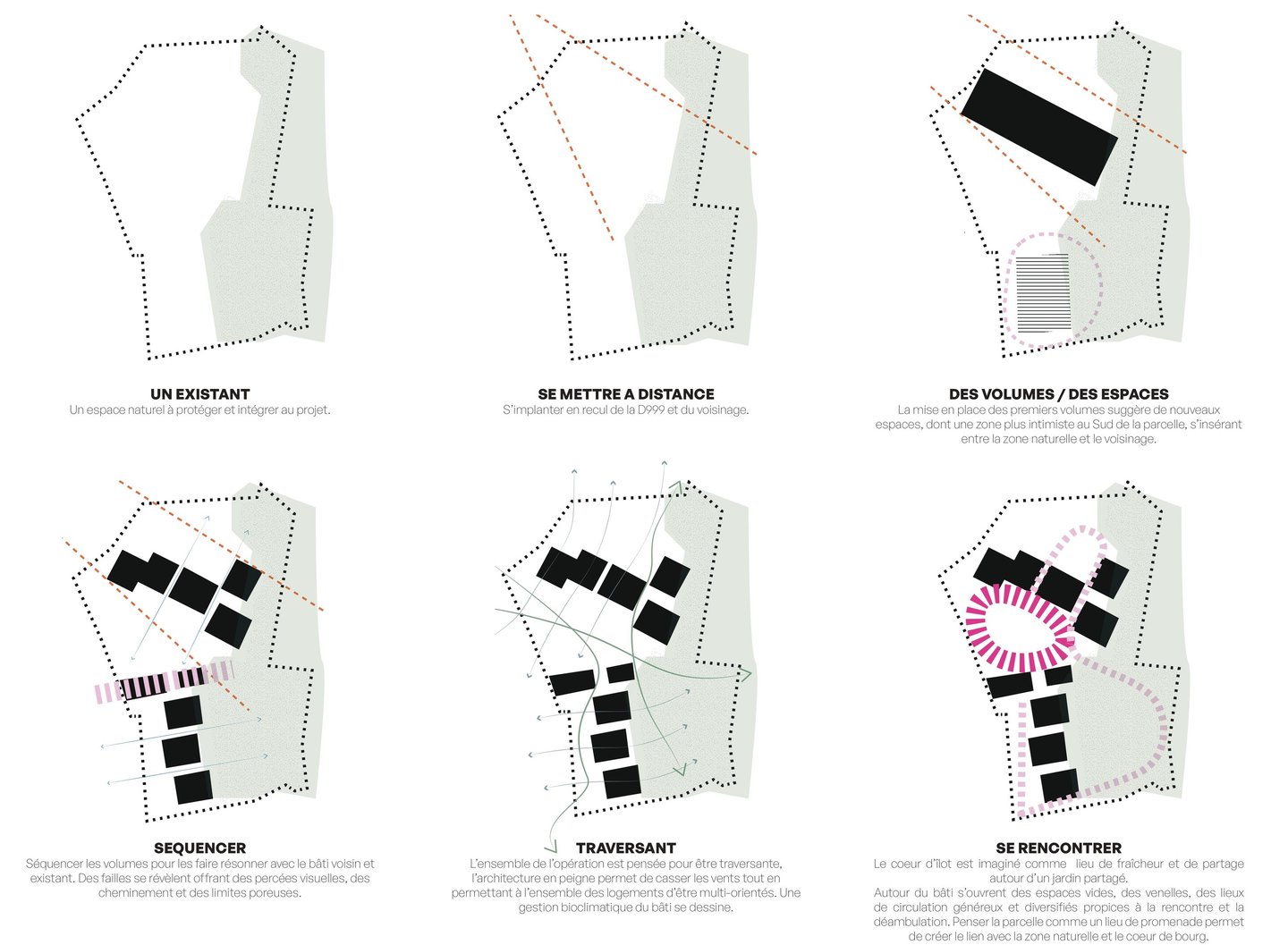 UN EXISTANT
Un espace naturel à protéger et intégrer au projet.

SE METTRE A DISTANCE
S'implanter en recul de la D999 et du voisinage.

DES VOLUMES / DES ESPACES
La mise en place des premiers volumes suggère de nouveaux espaces, dont une zone plus intimiste au Sud de la parcelle, s'insérant entre la zone naturelle et le voisinage.

SEQUENCER
Séquencer les volumes pour les faire résonner avec le bâti voisin et existant. Des failles se révèlent offrant des percées visuelles, des cheminement et des limites poreuses.

TRAVERSANT
L'ensemble de l'opération est pensée pour être traversante, l'architecture en peigne permet de casser les vents tout en permettant à l'ensemble des logements d'être multi-orientés. Une gestion bioclimatique du bâti se dessine.

SE RENCONTRER
Le coeur d'îlot est imaginé comme lieu de fraîcheur et de partage autour d'un jardin partagé.
Autour du bâti s'ouvrent des espaces vides, des venelles, des lieux de circulation généreux et diversifiés propices à la rencontre et la déambulation. Penser la parcelle comme un lieu de promenade permet de créer le lien avec la zone naturelle et le coeur de bourg.