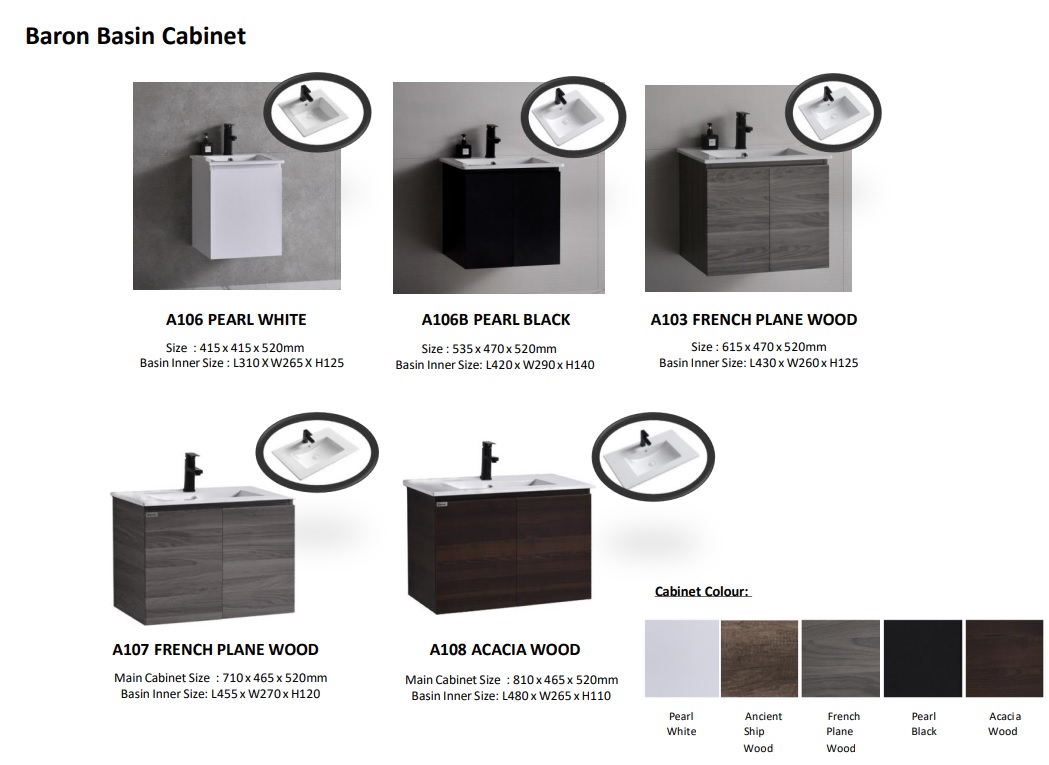 Baron Basin Cabinet

A106 PEARL WHITE

Size : 415 x 415 x 520mm
Basin Inner Size : L310 X W265 X H125

A106B PEARL BLACK

Size : 535 x 470 x 520mm
Basin Inner Size: L420 x W290 x H140

A103 FRENCH PLANE WOOD

Size : 615 x 470 x 520mm
Basin Inner Size: L430 x W260 x H125

A107 FRENCH PLANE WOOD

Main Cabinet Size : 710 x 465 x 520mm
Basin Inner Size: L455 x W270 x H120

A108 ACACIA WOOD

Main Cabinet Size : 810 x 465 x 520mm
Basin Inner Size: L480 x W265 x H110

Cabinet Colour:

Pearl White

Ancient Ship Wood

French Plane Wood

Pearl Black

Acacia Wood