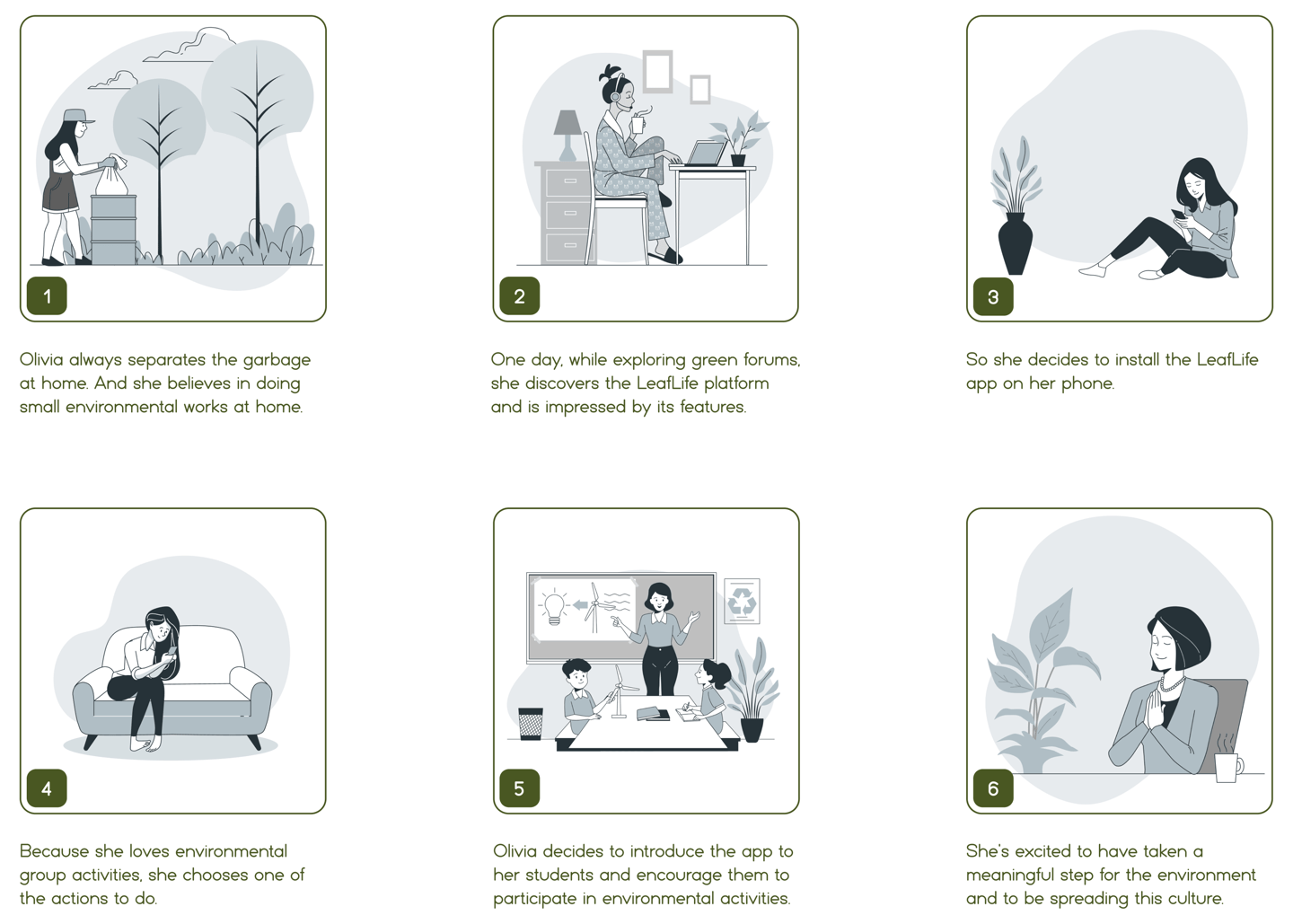 1

Olivia always separates the garbage at home. And she believes in doing small environmental works at home.

2

One day, while exploring green forums, she discovers the LeafLife platform and is impressed by its features.

3

So she decides to install the LeafLife app on her phone.

4

Because she loves environmental group activities, she chooses one of the actions to do.

5

Olivia decides to introduce the app to her students and encourage them to participate in environmental activities.

6

She's excited to have taken a meaningful step for the environment and to be spreading this culture.