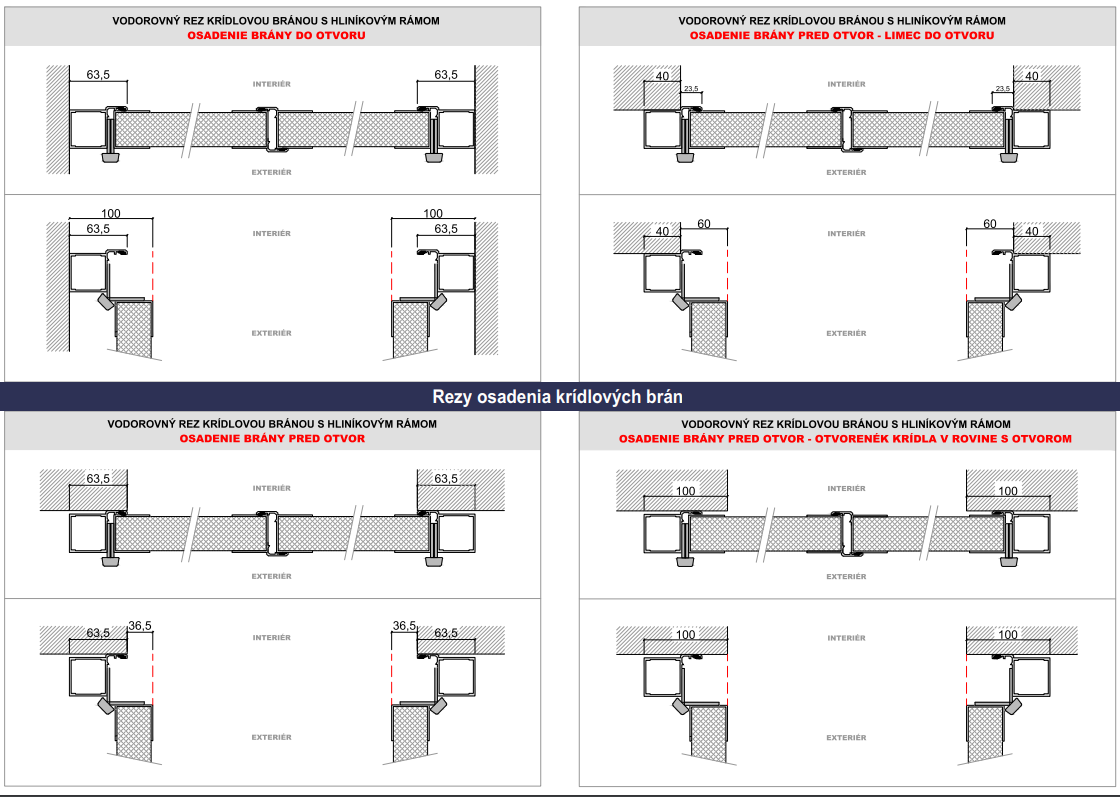 VODOROVNÝ REZ KRÍDLOVOU BRÁNOU S HLINÍKOVÝM RÁMOM
OSADENIE BRÁNY DO OTVORU

63,5
INTERIÉR
63,5
EXTERIÉR

100
63,5
INTERIÉR
100
63,5
EXTERIÉR

VODOROVNÝ REZ KRÍDLOVOU BRÁNOU S HLINÍKOVÝM RÁMOM
OSADENIE BRÁNY PRED OTVOR - LIMEC DO OTVORU

40
23,5
INTERIÉR
23,5
40
EXTERIÉR

40
60
INTERIÉR
60
40
EXTERIÉR

Rezy osadenia krídlových brán

VODOROVNÝ REZ KRÍDLOVOU BRÁNOU S HLINÍKOVÝM RÁMOM
OSADENIE BRÁNY PRED OTVOR

63,5
INTERIÉR
63,5
EXTERIÉR

63,5
36,5
INTERIÉR
36,5
63,5
EXTERIÉR

VODOROVNÝ REZ KRÍDLOVOU BRÁNOU S HLINÍKOVÝM RÁMOM
OSADENIE BRÁNY PRED OTVOR - OTVORENÉK KRÍDLA V ROVINE S OTVOROM

100
INTERIÉR
100
EXTERIÉR

100
INTERIÉR
100
EXTERIÉR